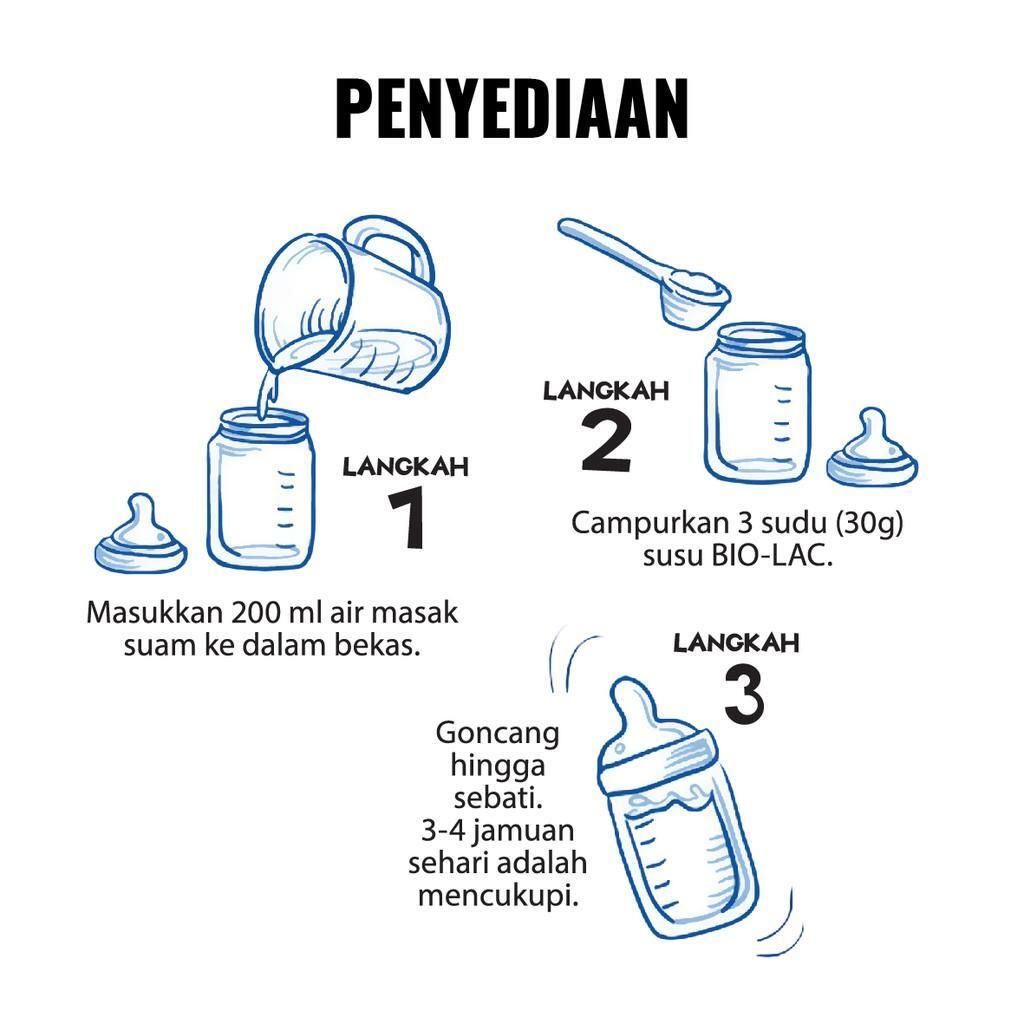 PENYEDIAAN

LANGKAH
1

Masukkan 200 ml air masak suam ke dalam bekas.

LANGKAH
2

Campurkan 3 sudu (30g) susu BIO-LAC.

LANGKAH
3

Goncang hingga sebati.
3-4 jamuan sehari adalah mencukupi.