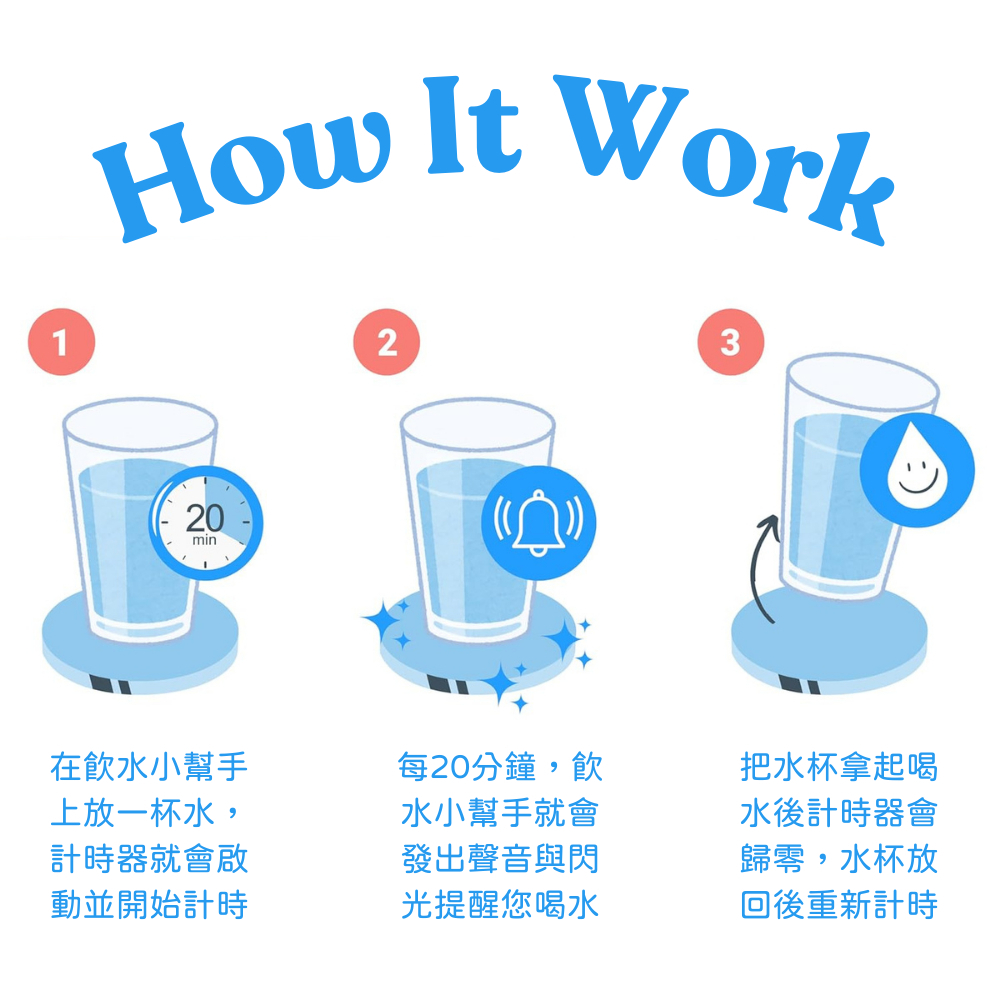 How It Work

1

20
min

在飲水小幫手上放一杯水，計時器就會啟動並開始計時

2

每20分鐘，飲水小幫手就會發出聲音與閃光提醒您喝水

3

把水杯拿起喝水後計時器會歸零，水杯放回後重新計時