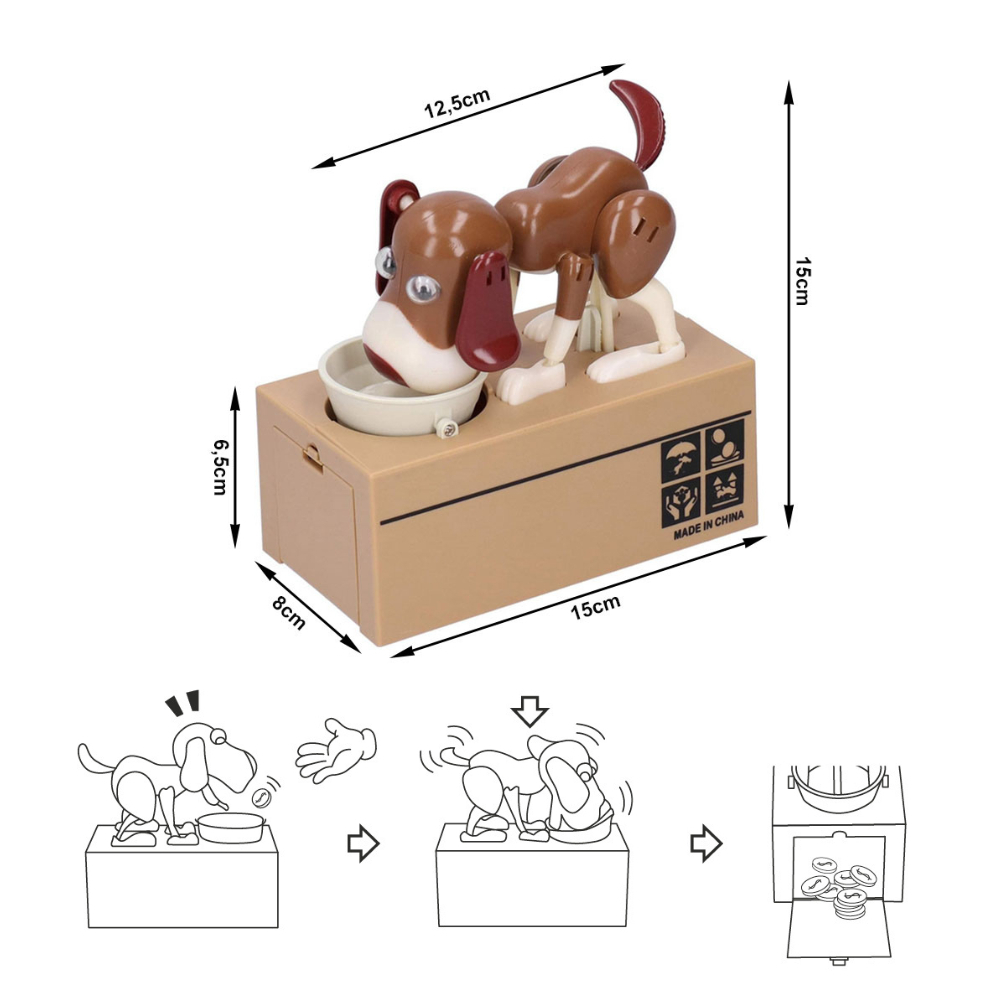 12,5cm

15cm

6,5cm

MADE IN CHINA

8cm

15cm