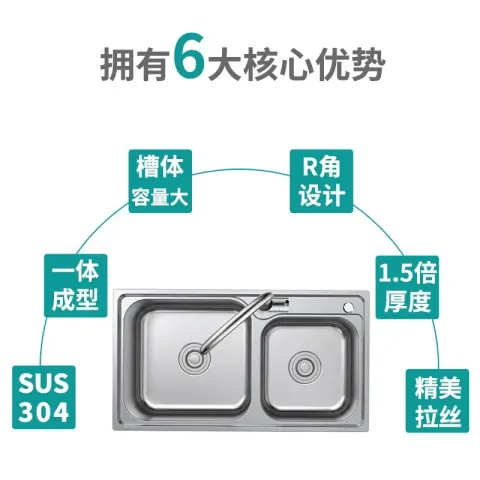 拥有6大核心优势

槽体
容量大

R角
设计

一体
成型

1.5倍
厚度

SUS
304

精美
拉丝