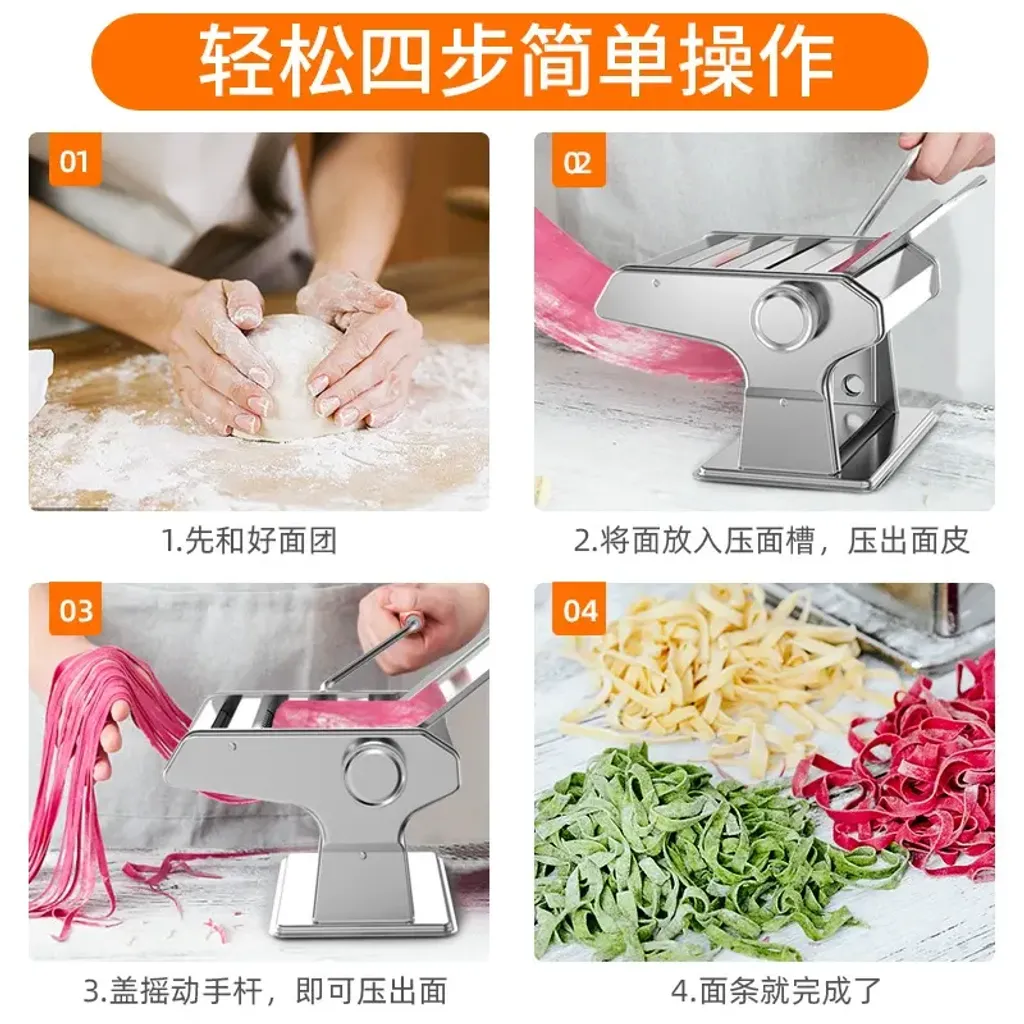 轻松四步简单操作

01

1.先和好面团

02

2.将面放入压面槽，压出面皮

03

3.盖摇动手杆，即可压出面

04

4.面条就完成了