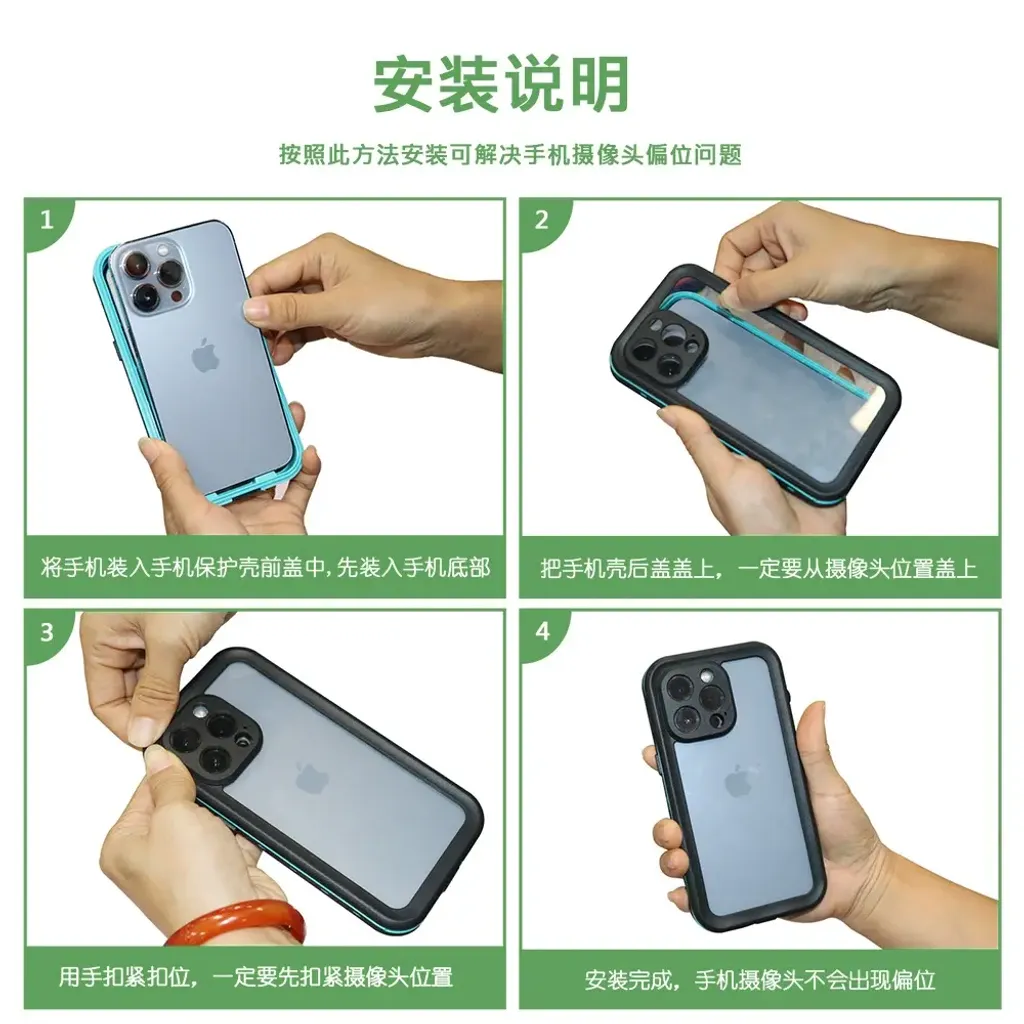 安装说明

按照此方法安装可解决手机摄像头偏位问题

1

将手机装入手机保护壳前盖中,先装入手机底部

2

把手机壳后盖盖上，一定要从摄像头位置盖上

3

用手扣紧扣位，一定要先扣紧摄像头位置

4

安装完成，手机摄像头不会出现偏位