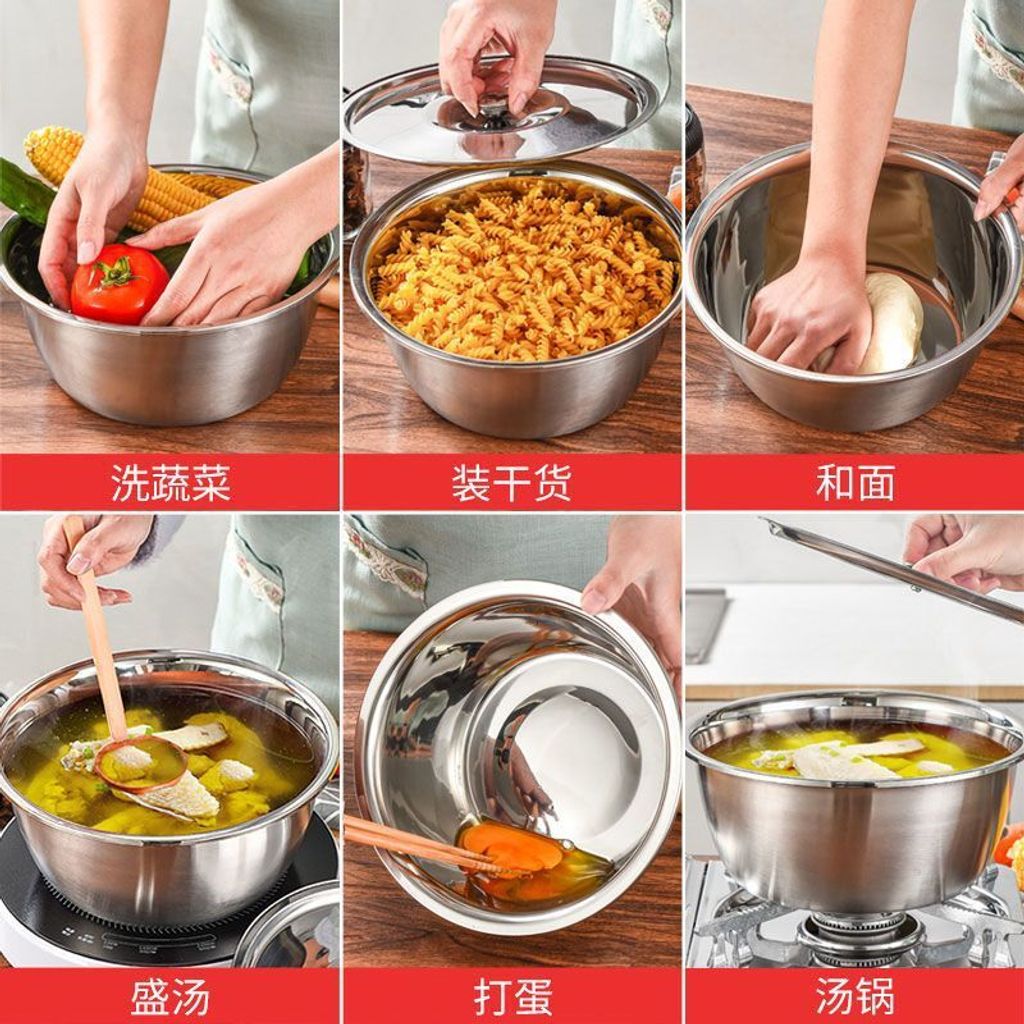 洗蔬菜

装干货

和面

盛汤

打蛋

汤锅