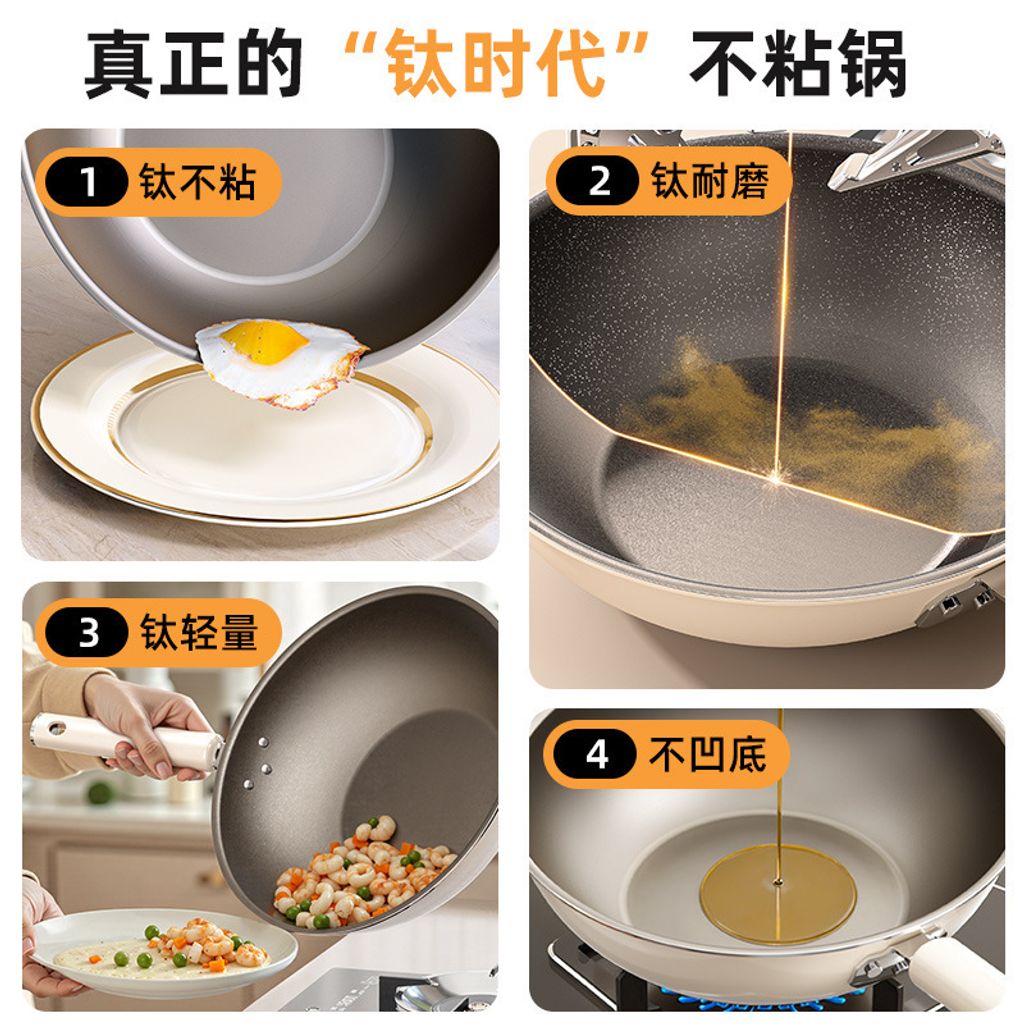 真正的“钛时代”不粘锅

1 钛不粘

2 钛耐磨

3 钛轻量

4 不凹底