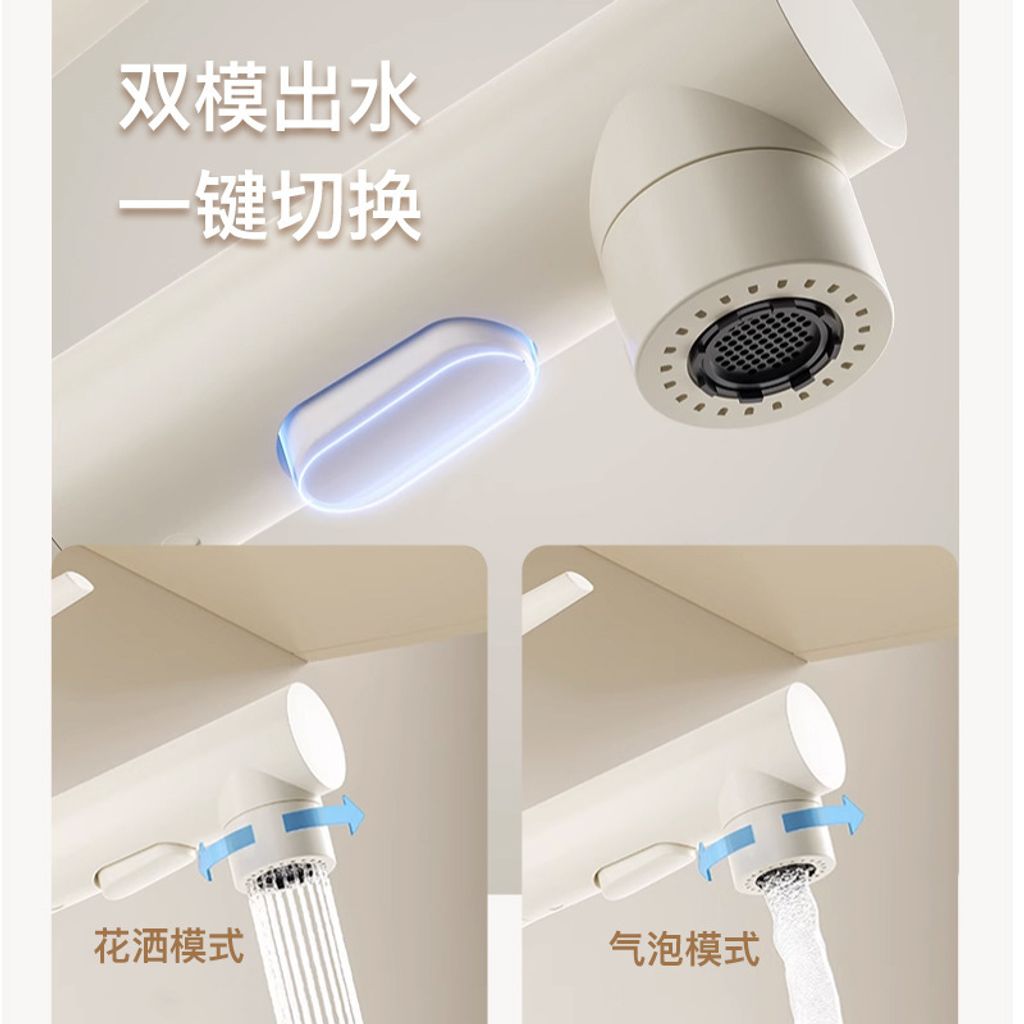 双模出水
一键切换

花洒模式

气泡模式