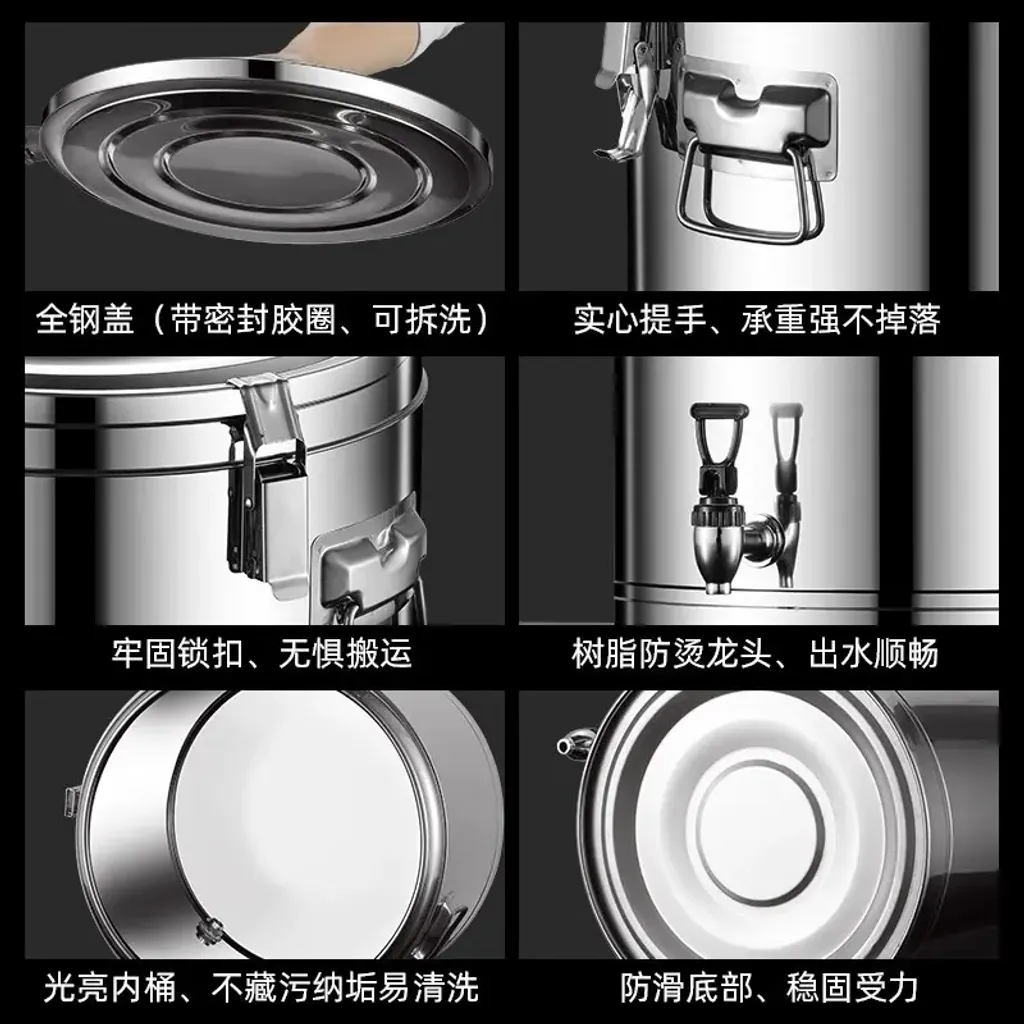 全钢盖（带密封胶圈、可拆洗）

实心提手、承重强不掉落

牢固锁扣、无惧搬运

树脂防烫龙头、出水顺畅

光亮内桶、不藏污纳垢易清洗

防滑底部、稳固受力