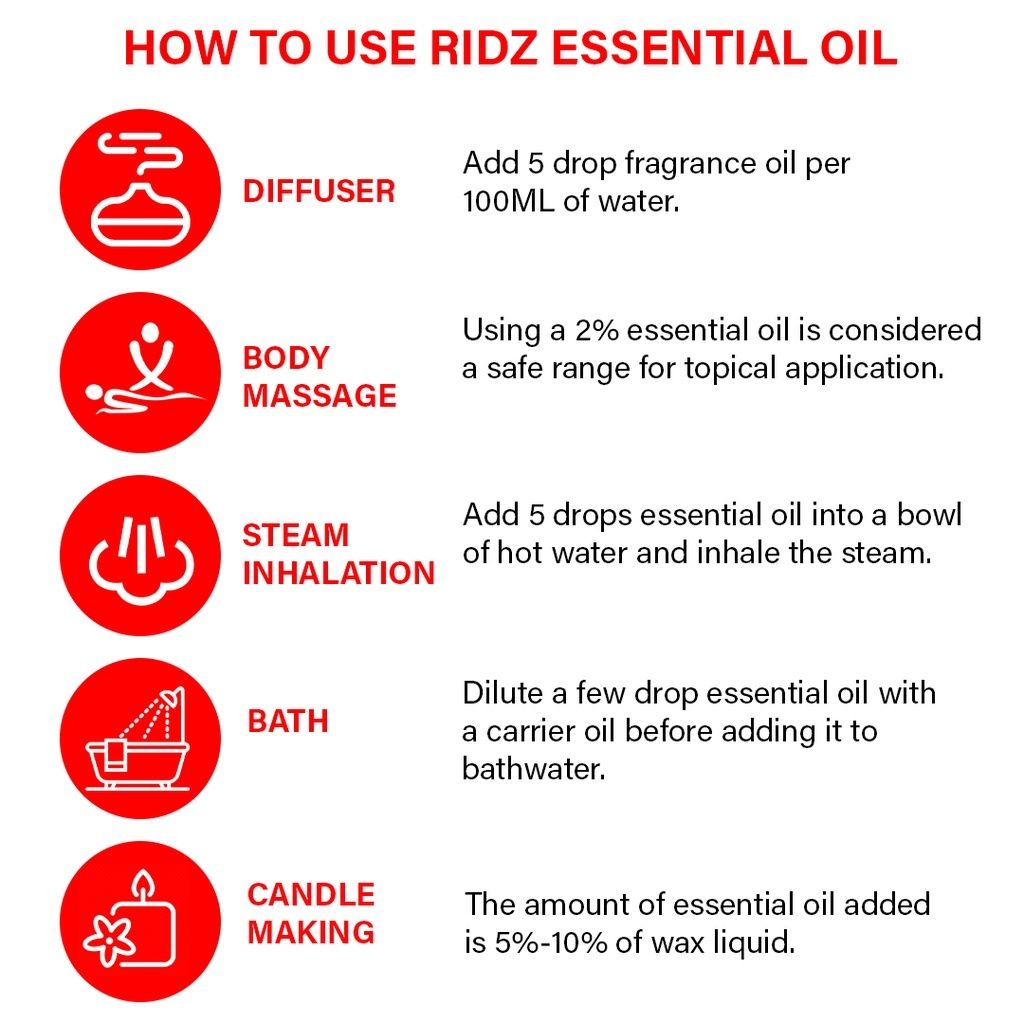 HOW TO USE RIDZ ESSENTIAL OIL

DIFFUSER

Add 5 drop fragrance oil per 100ML of water.

BODY MASSAGE

Using a 2% essential oil is considered a safe range for topical application.

STEAM INHALATION

Add 5 drops essential oil into a bowl of hot water and inhale the steam.

BATH

Dilute a few drop essential oil with a carrier oil before adding it to bathwater.

CANDLE MAKING

The amount of essential oil added is 5%-10% of wax liquid.