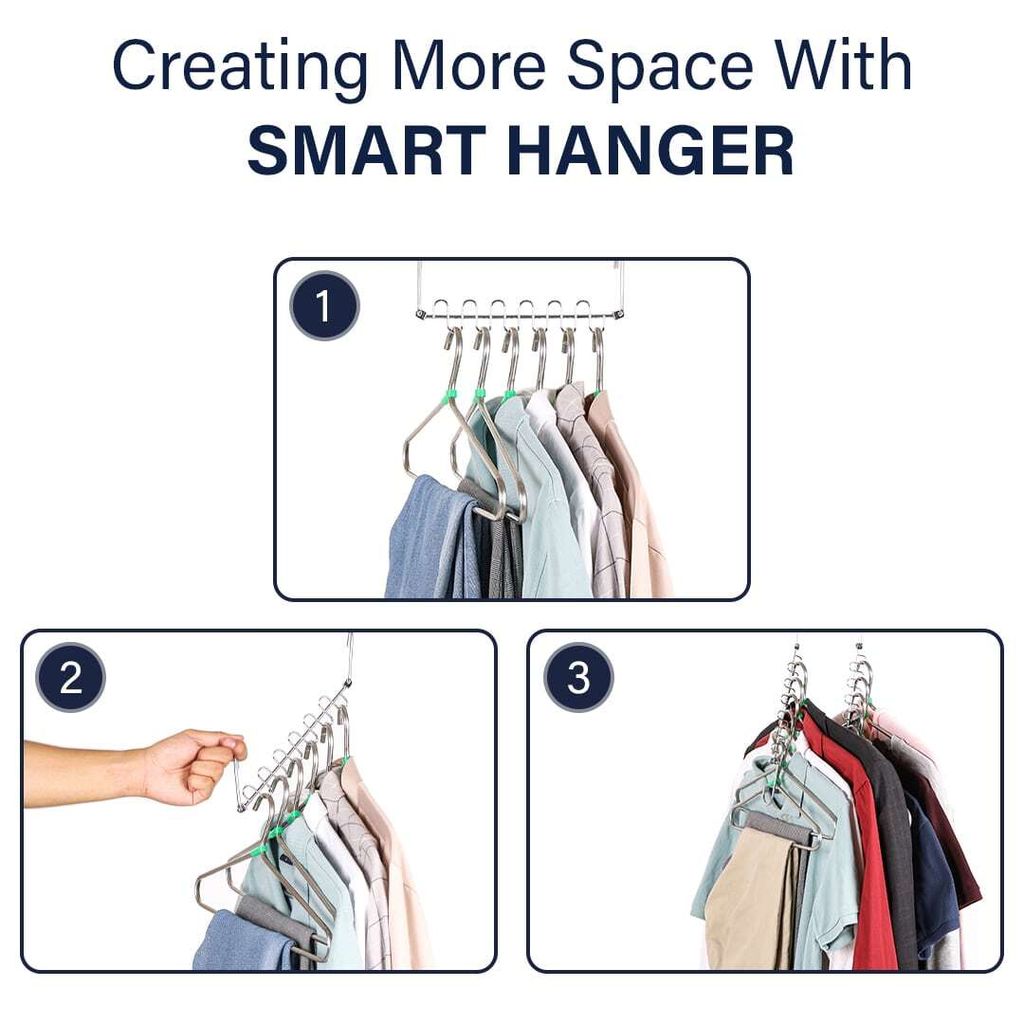 Creating More Space With
SMART HANGER

1

2

3