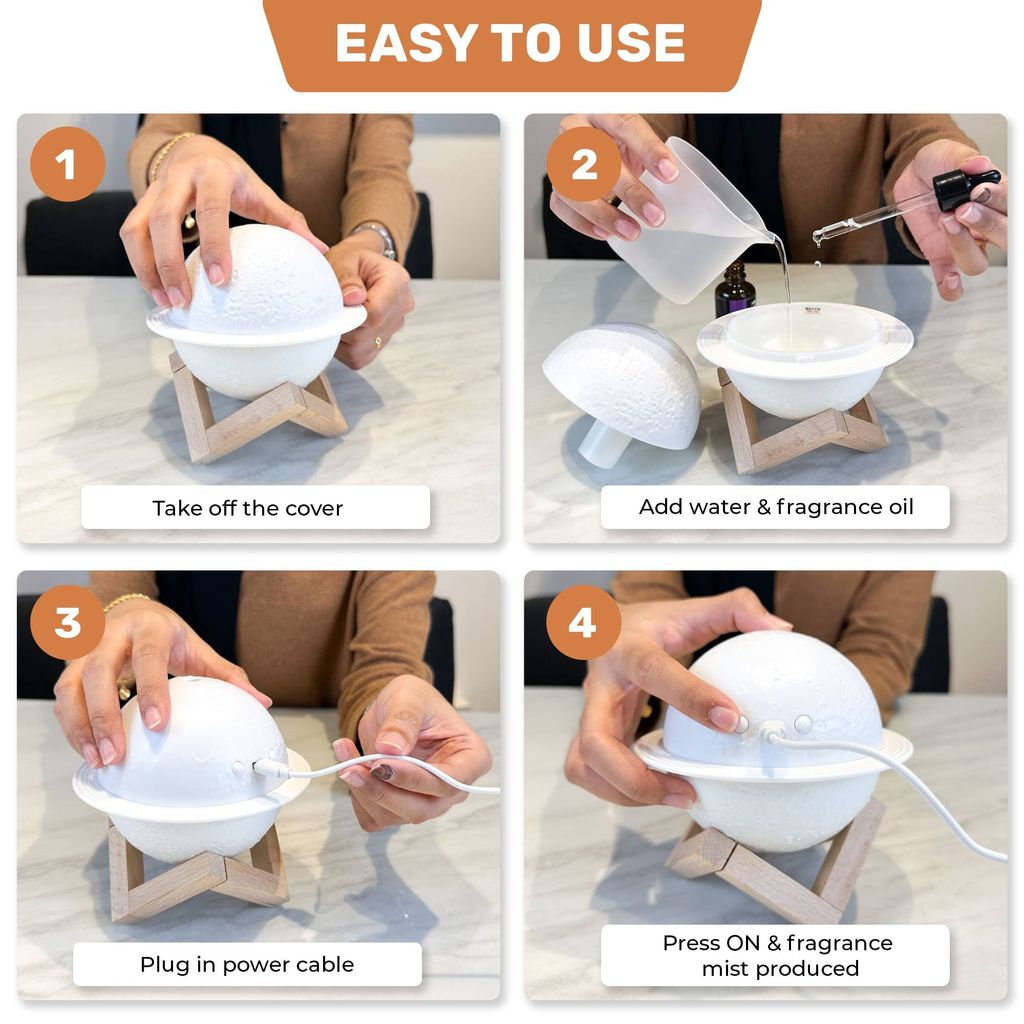 EASY TO USE

1

Take off the cover

2

Add water & fragrance oil

3

Plug in power cable

4

Press ON & fragrance mist produced