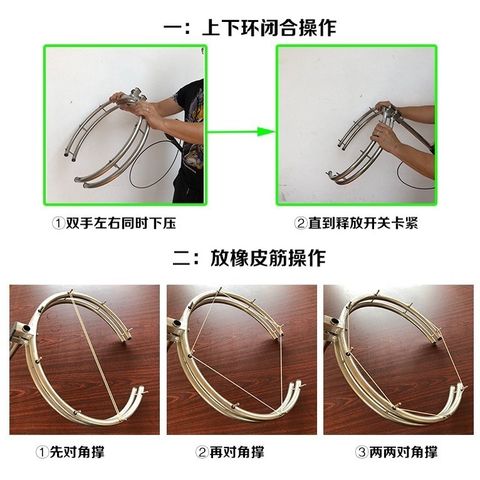 一：上下环闭合操作

①双手左右同时下压

②直到释放开关卡紧

二：放橡皮筋操作

①先对角撑

②再对角撑

③两两对角撑