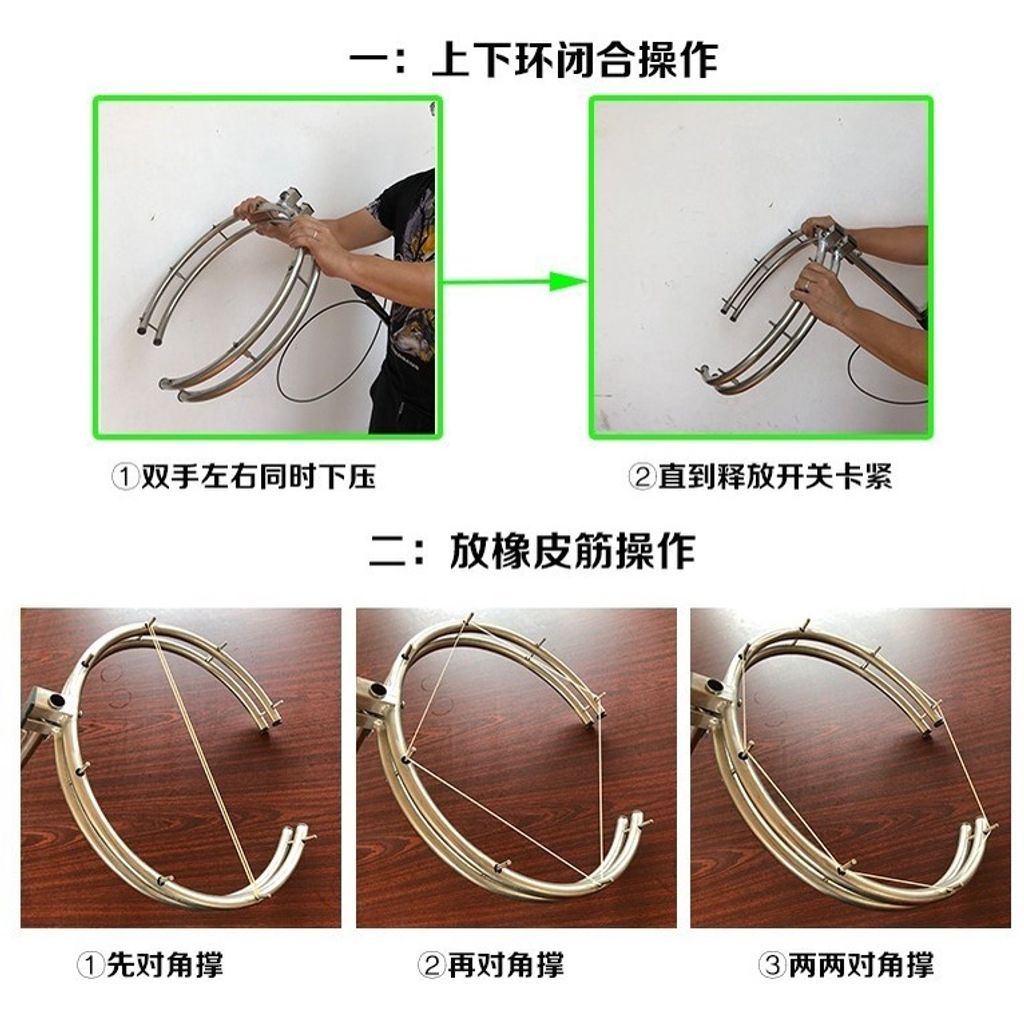 一：上下环闭合操作

①双手左右同时下压

②直到释放开关卡紧

二：放橡皮筋操作

①先对角撑

②再对角撑

③两两对角撑