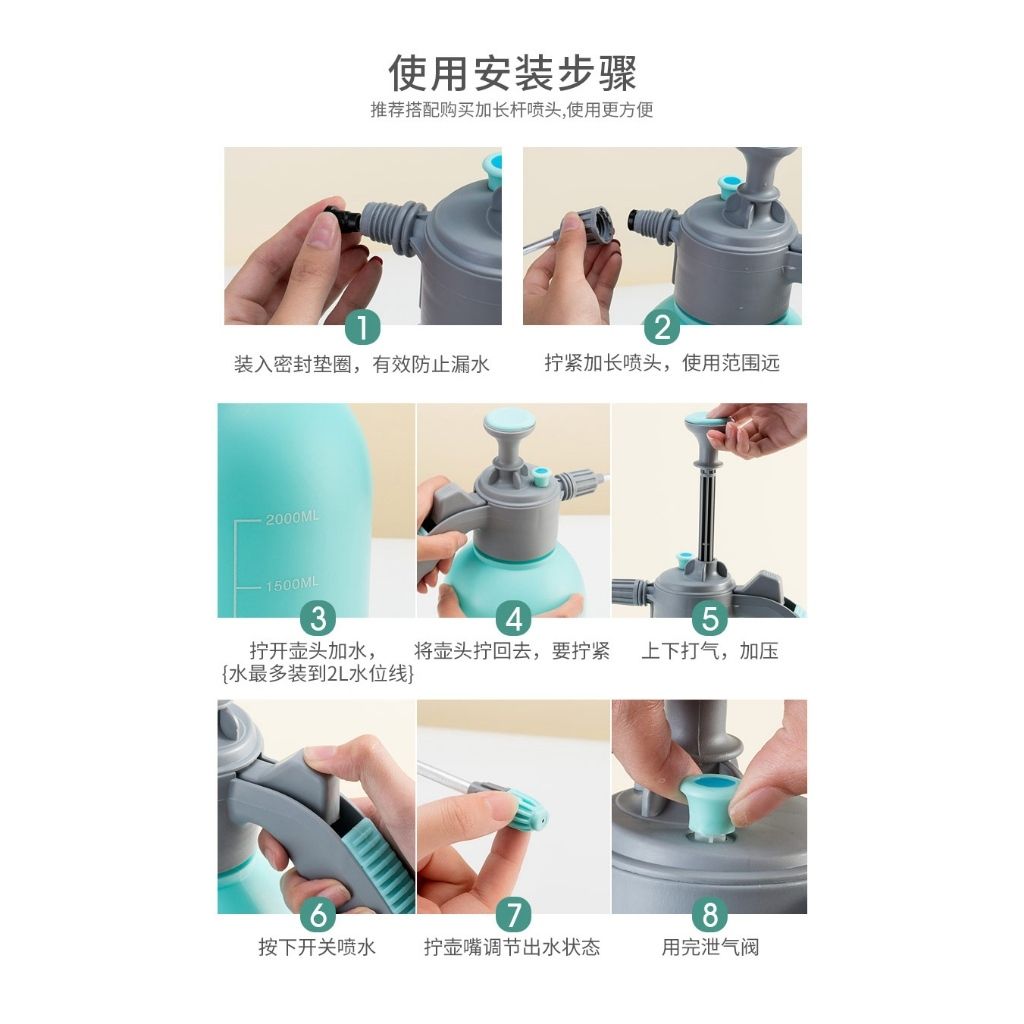 使用安装步骤

推荐搭配购买加长杆喷头,使用更方便

1
装入密封垫圈，有效防止漏水

2
拧紧加长喷头，使用范围远

2000ML
1500ML
3
拧开壶头加水，
{水最多装到2L水位线}

4
将壶头拧回去，要拧紧

5
上下打气，加压

6
按下开关喷水

7
拧壶嘴调节出水状态

8
用完泄气阀