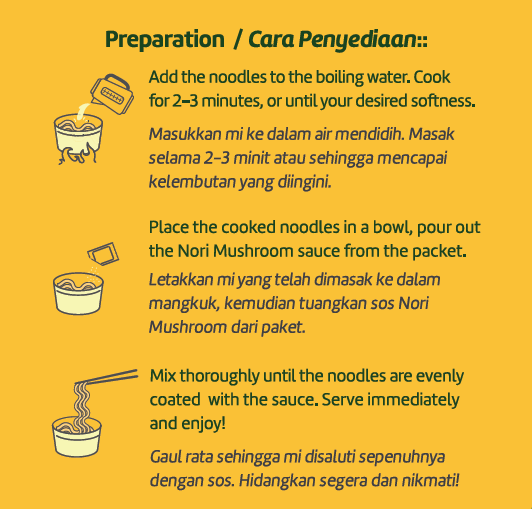 Preparation / Cara Penyediaan::

Add the noodles to the boiling water. Cook for 2–3 minutes, or until your desired softness.

Masukkan mi ke dalam air mendidih. Masak selama 2–3 minit atau sehingga mencapai kelembutan yang diingini.

Place the cooked noodles in a bowl, pour out the Nori Mushroom sauce from the packet.

Letakkan mi yang telah dimasak ke dalam mangkuk, kemudian tuangkan sos Nori Mushroom dari paket.

Mix thoroughly until the noodles are evenly coated with the sauce. Serve immediately and enjoy!

Gaul rata sehingga mi disaluti sepenuhnya dengan sos. Hidangkan segera dan nikmati!