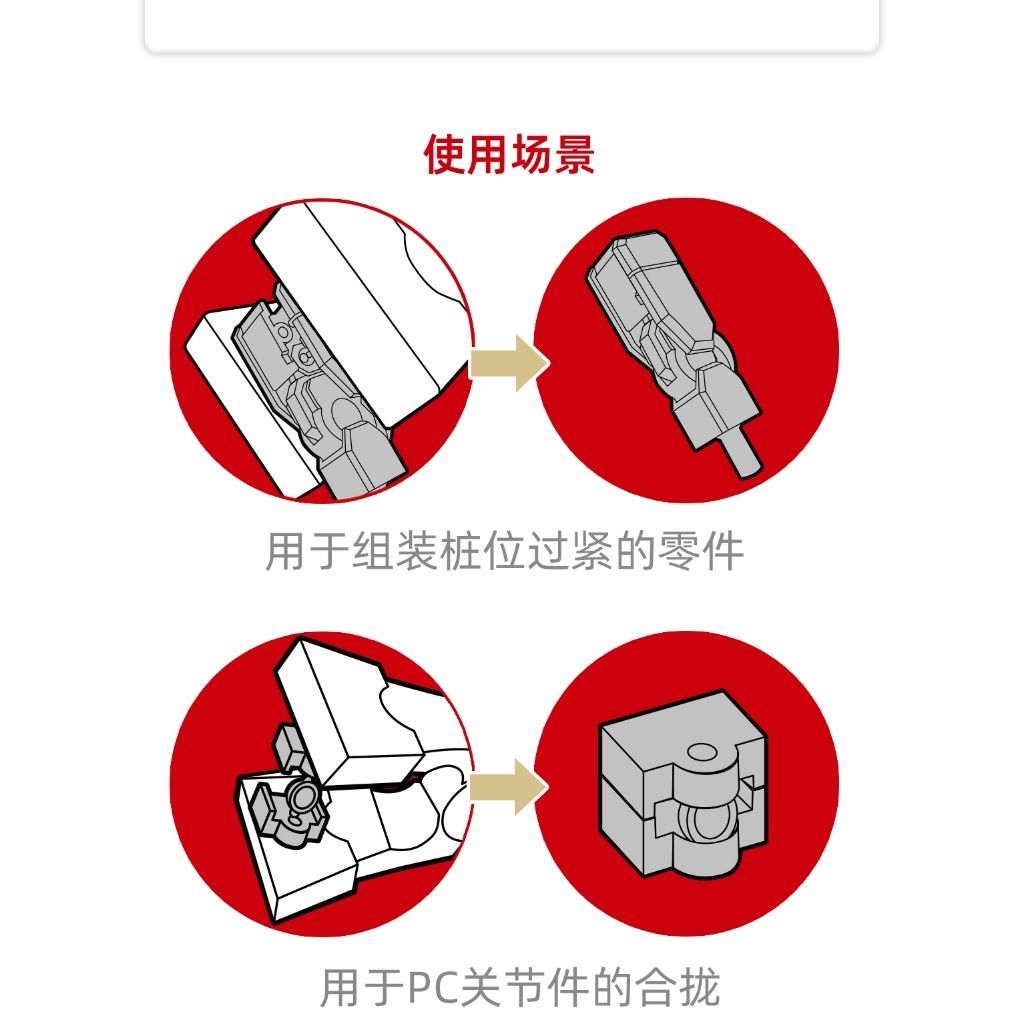 使用场景

用于组装桩位过紧的零件

用于PC关节件的合拢