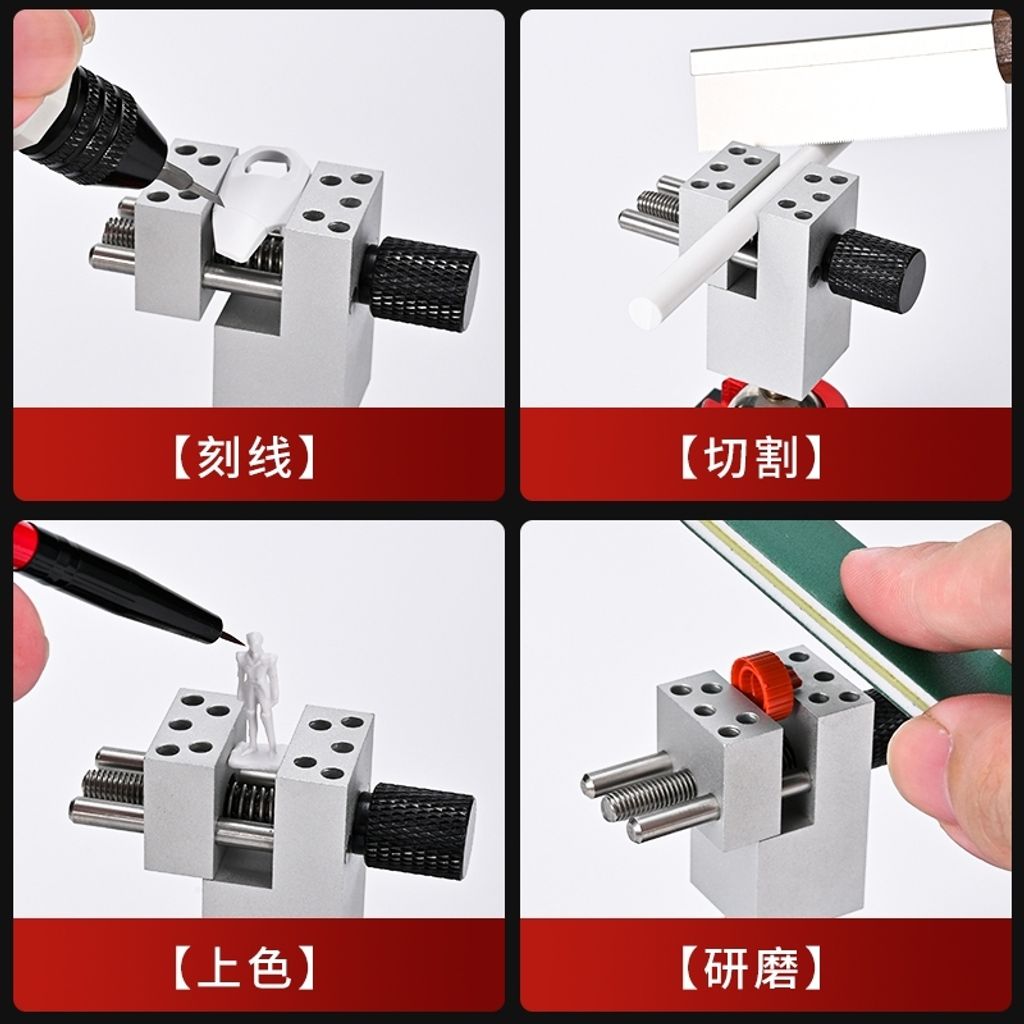 【刻线】

【切割】

【上色】

【研磨】