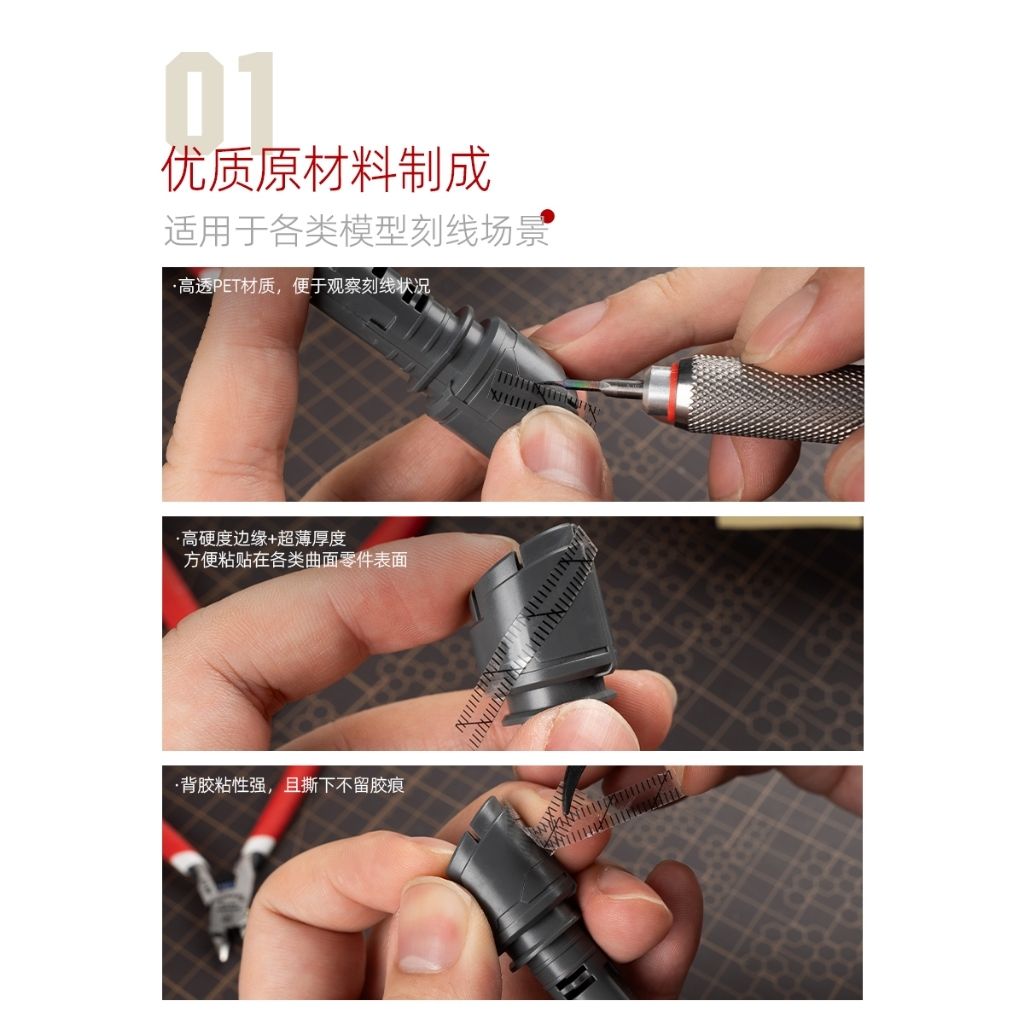 01
优质原材料制成
适用于各类模型刻线场景

·高透PET材质，便于观察刻线状况

·高硬度边缘+超薄厚度
方便粘贴在各类曲面零件表面

·背胶粘性强，且撕下不留胶痕