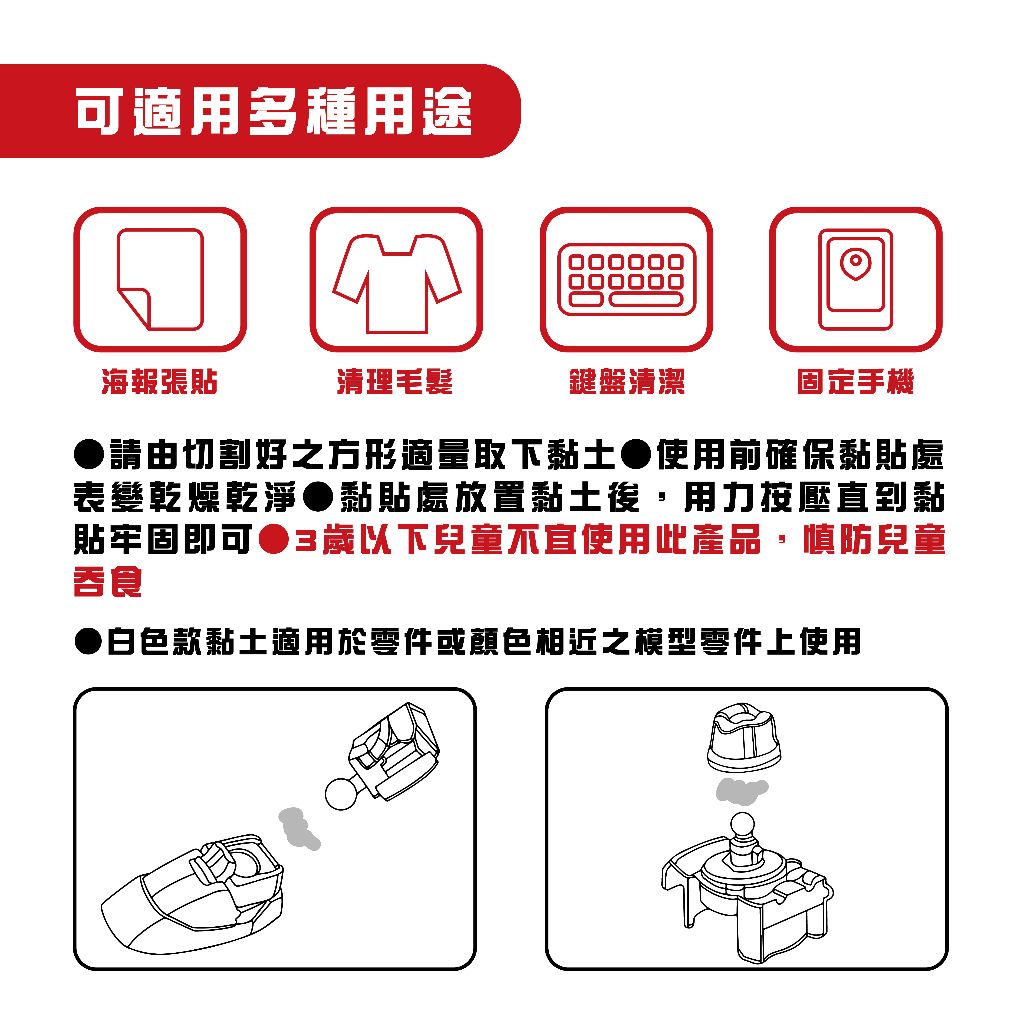 可適用多種用途

海報張貼

清理毛髮

鍵盤清潔

固定手機

●請由切割好之方形適量取下黏土●使用前確保黏貼處表變乾燥乾淨●黏貼處放置黏土後，用力按壓直到黏貼牢固即可●3歲以下兒童不宜使用此產品，慎防兒童吞食

●白色款黏土適用於零件或顏色相近之模型零件上使用