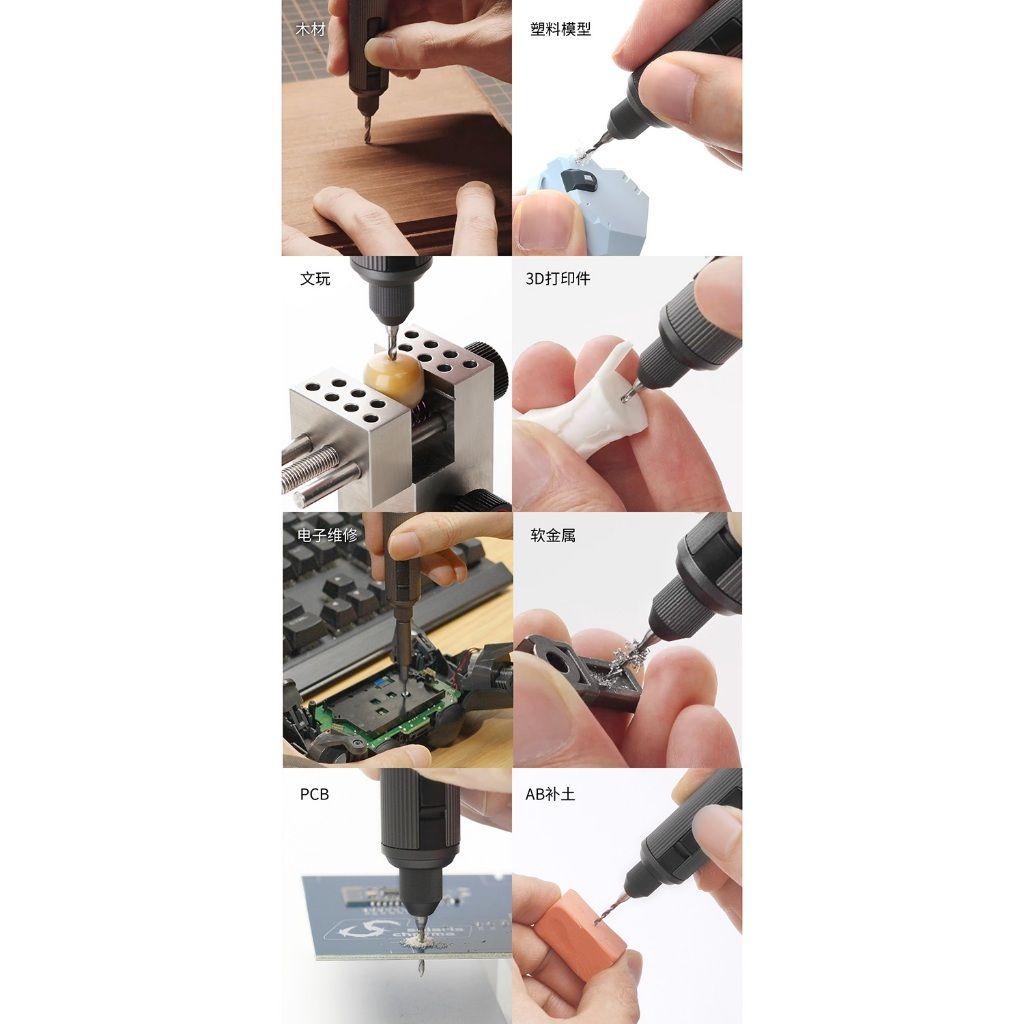 木材

塑料模型

文玩

3D打印件

电子维修

软金属

PCB

AB补土