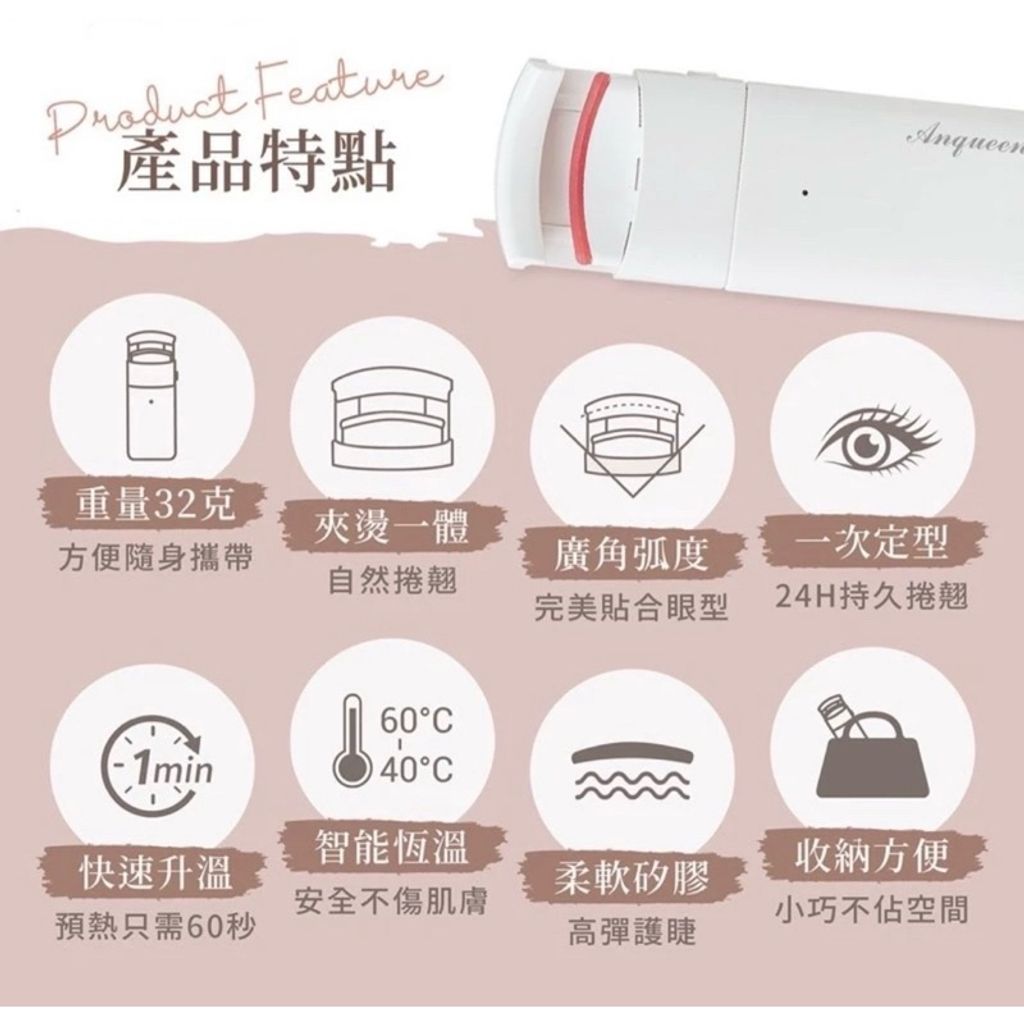 Product Feature
產品特點

Anqueen

重量32克
方便隨身攜帶

夾燙一體
自然捲翹

廣角弧度
完美貼合眼型

一次定型
24H持久捲翹

1min
快速升溫
預熱只需60秒

60°C
40°C
智能恆溫
安全不傷肌膚

柔軟矽膠
高彈護睫

收納方便
小巧不佔空間