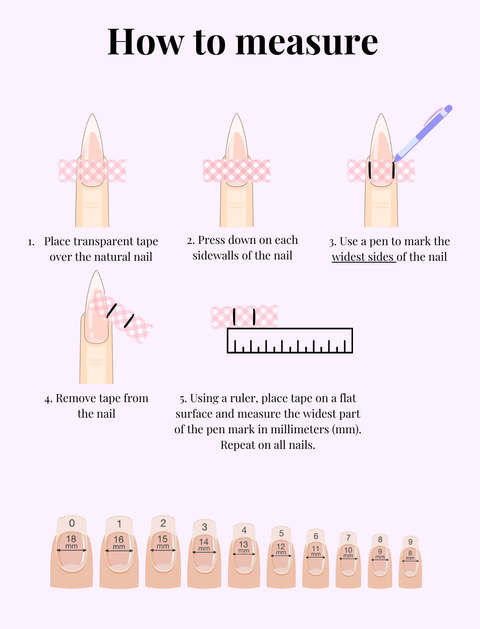 How to measure

1. Place transparent tape over the natural nail

2. Press down on each sidewalls of the nail

3. Use a pen to mark the widest sides of the nail

4. Remove tape from the nail

5. Using a ruler, place tape on a flat surface and measure the widest part of the pen mark in millimeters (mm). Repeat on all nails.

0
18 mm

1
16 mm

2
15 mm

3
14 mm

4
13 mm

5
12 mm

6
11 mm

7
10 mm

8
9 mm

9
8 mm