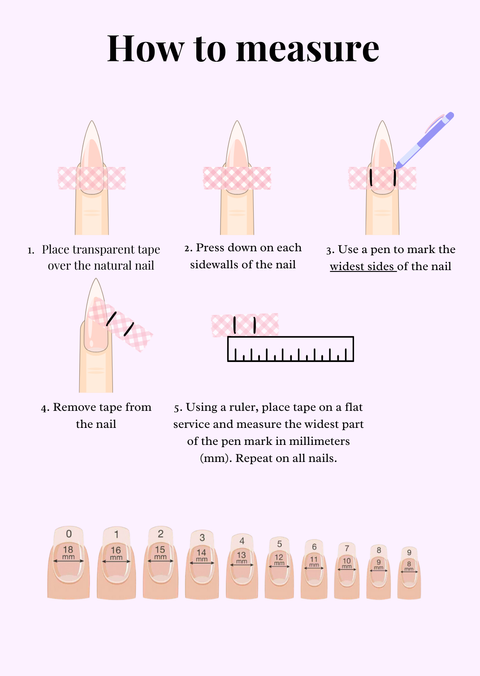 How to measure

1. Place transparent tape over the natural nail

2. Press down on each sidewalls of the nail

3. Use a pen to mark the widest sides of the nail

4. Remove tape from the nail

5. Using a ruler, place tape on a flat service and measure the widest part of the pen mark in millimeters (mm). Repeat on all nails.

0 18 mm
1 16 mm
2 15 mm
3 14 mm
4 13 mm
5 12 mm
6 11 mm
7 10 mm
8 9 mm
9 8 mm