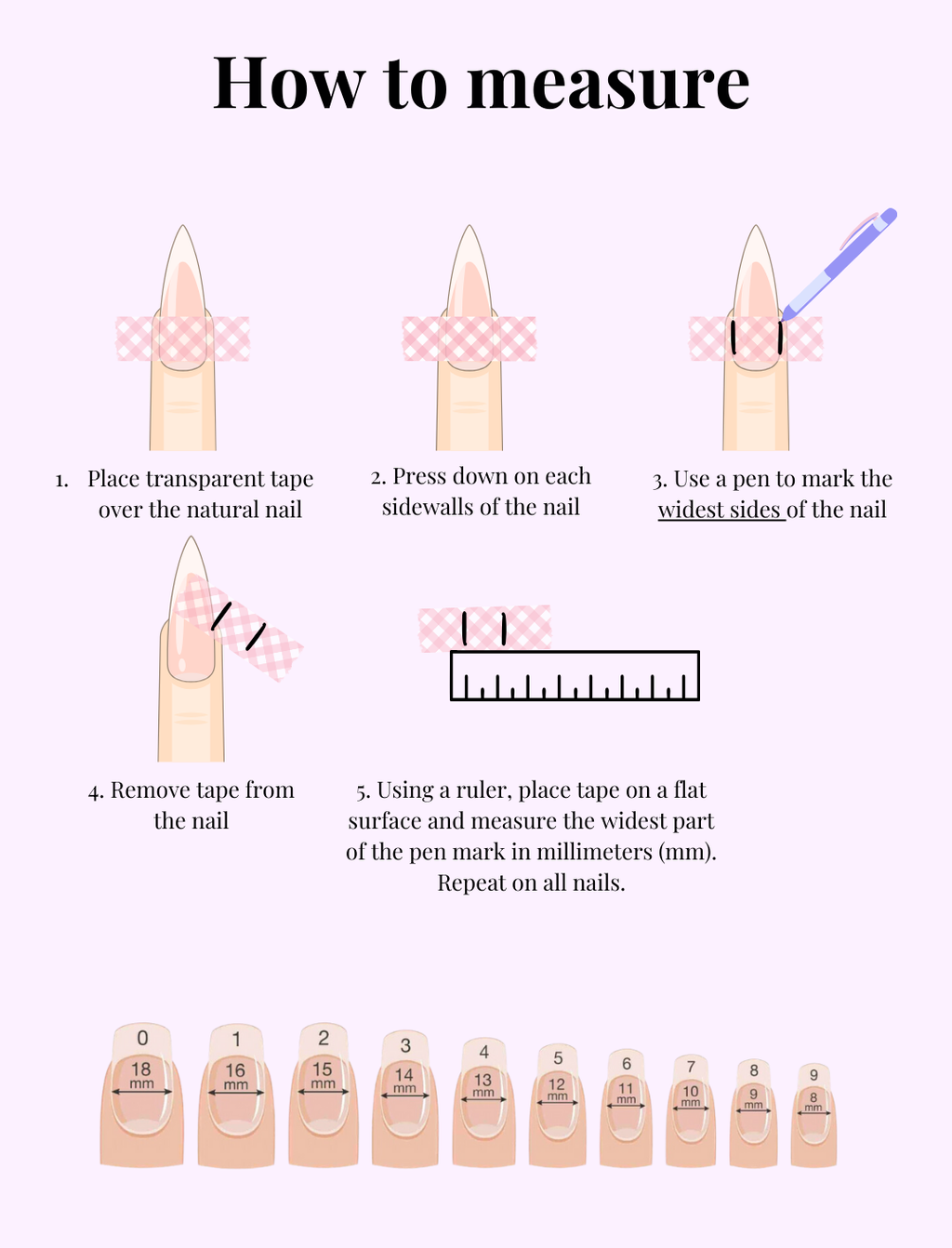 How to measure

1. Place transparent tape over the natural nail

2. Press down on each sidewalls of the nail

3. Use a pen to mark the widest sides of the nail

4. Remove tape from the nail

5. Using a ruler, place tape on a flat surface and measure the widest part of the pen mark in millimeters (mm). Repeat on all nails.

0 18 mm
1 16 mm
2 15 mm
3 14 mm
4 13 mm
5 12 mm
6 11 mm
7 10 mm
8 9 mm
9 8 mm