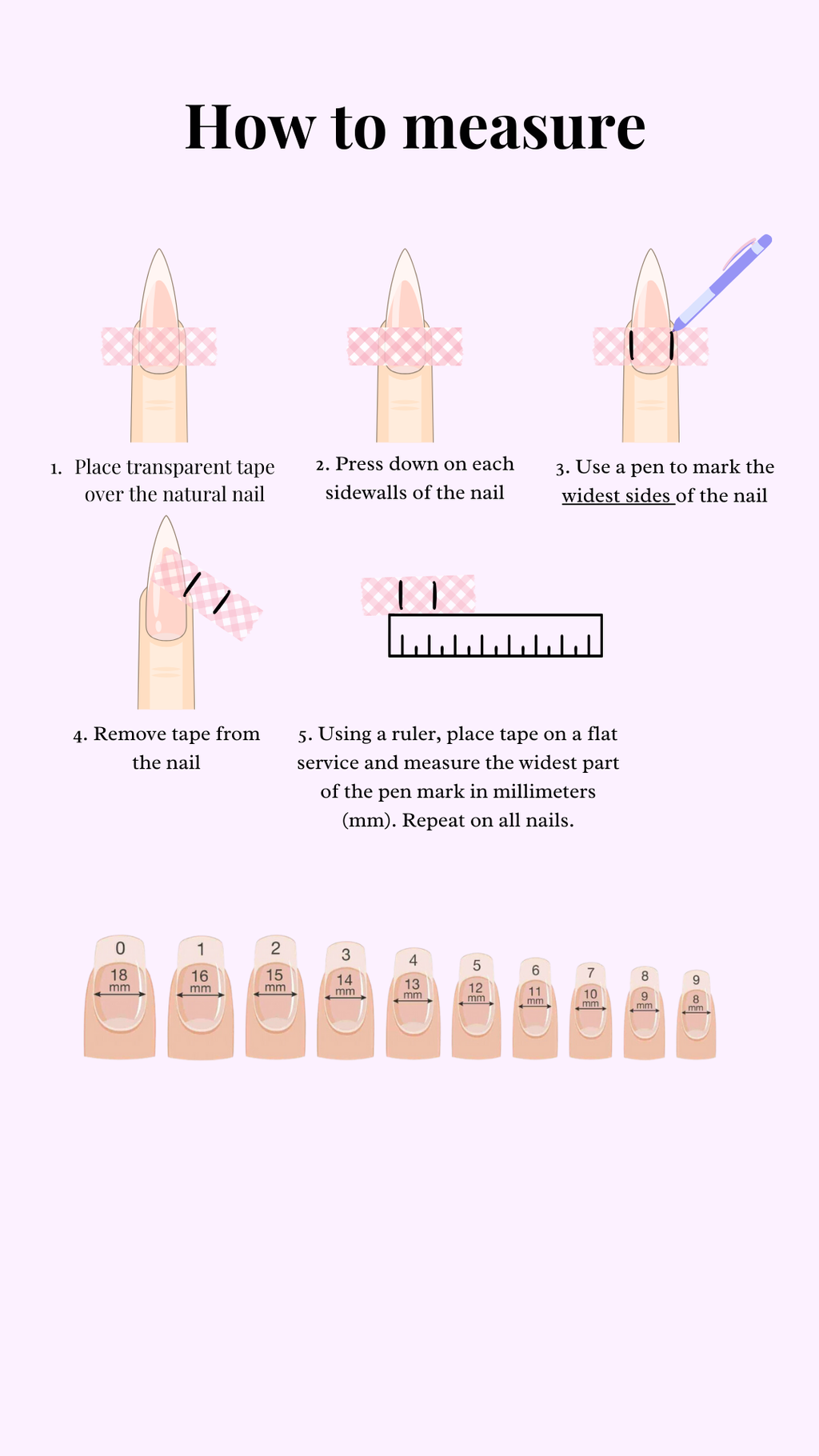 How to measure

1. Place transparent tape over the natural nail

2. Press down on each sidewalls of the nail

3. Use a pen to mark the widest sides of the nail

4. Remove tape from the nail

5. Using a ruler, place tape on a flat service and measure the widest part of the pen mark in millimeters (mm). Repeat on all nails.

0
18 mm

1
16 mm

2
15 mm

3
14 mm

4
13 mm

5
12 mm

6
11 mm

7
10 mm

8
9 mm

9
8 mm