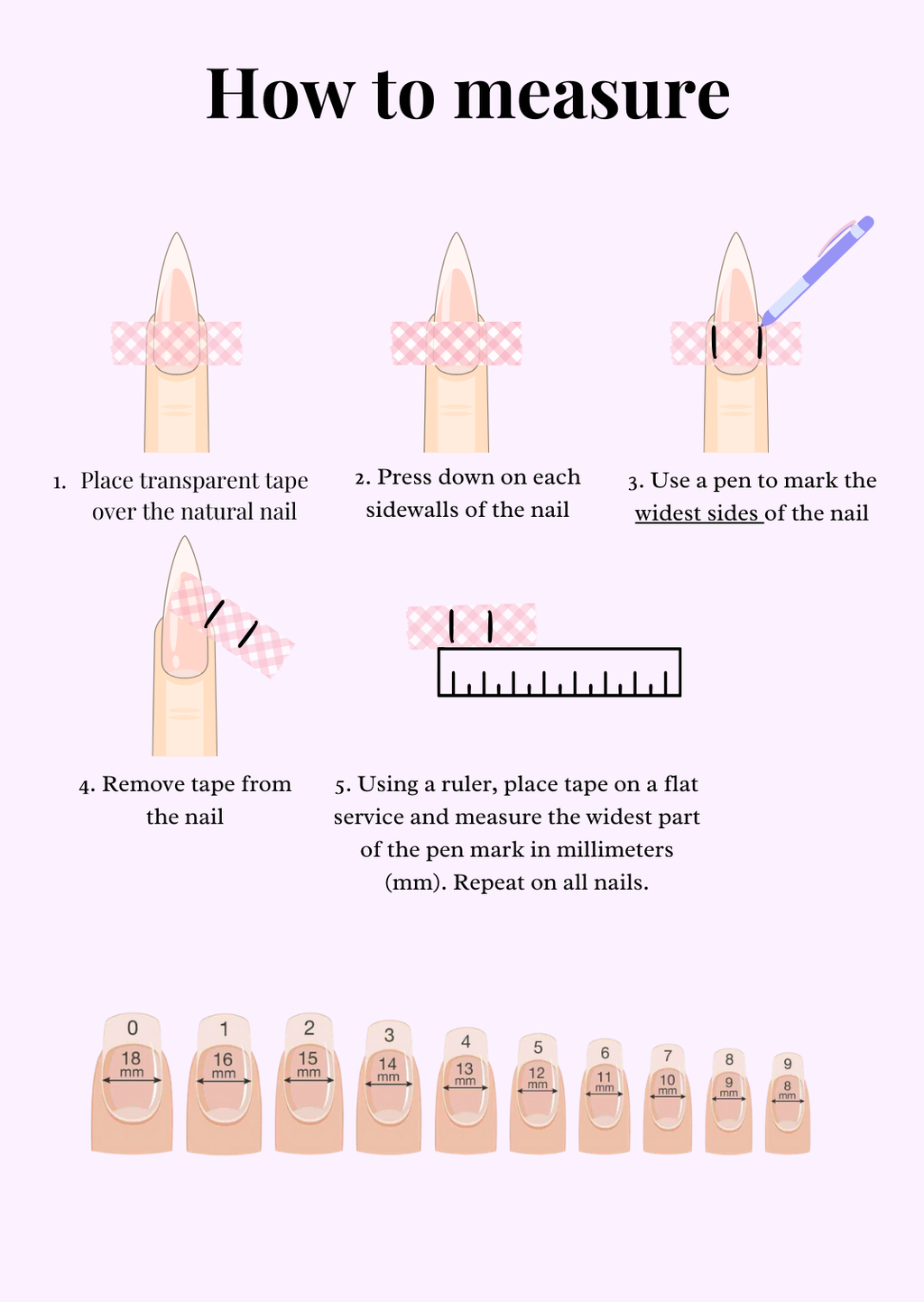 How to measure

1. Place transparent tape over the natural nail

2. Press down on each sidewalls of the nail

3. Use a pen to mark the widest sides of the nail

4. Remove tape from the nail

5. Using a ruler, place tape on a flat service and measure the widest part of the pen mark in millimeters (mm). Repeat on all nails.

0
18
mm

1
16
mm

2
15
mm

3
14
mm

4
13
mm

5
12
mm

6
11
mm

7
10
mm

8
9
mm

9
8
mm