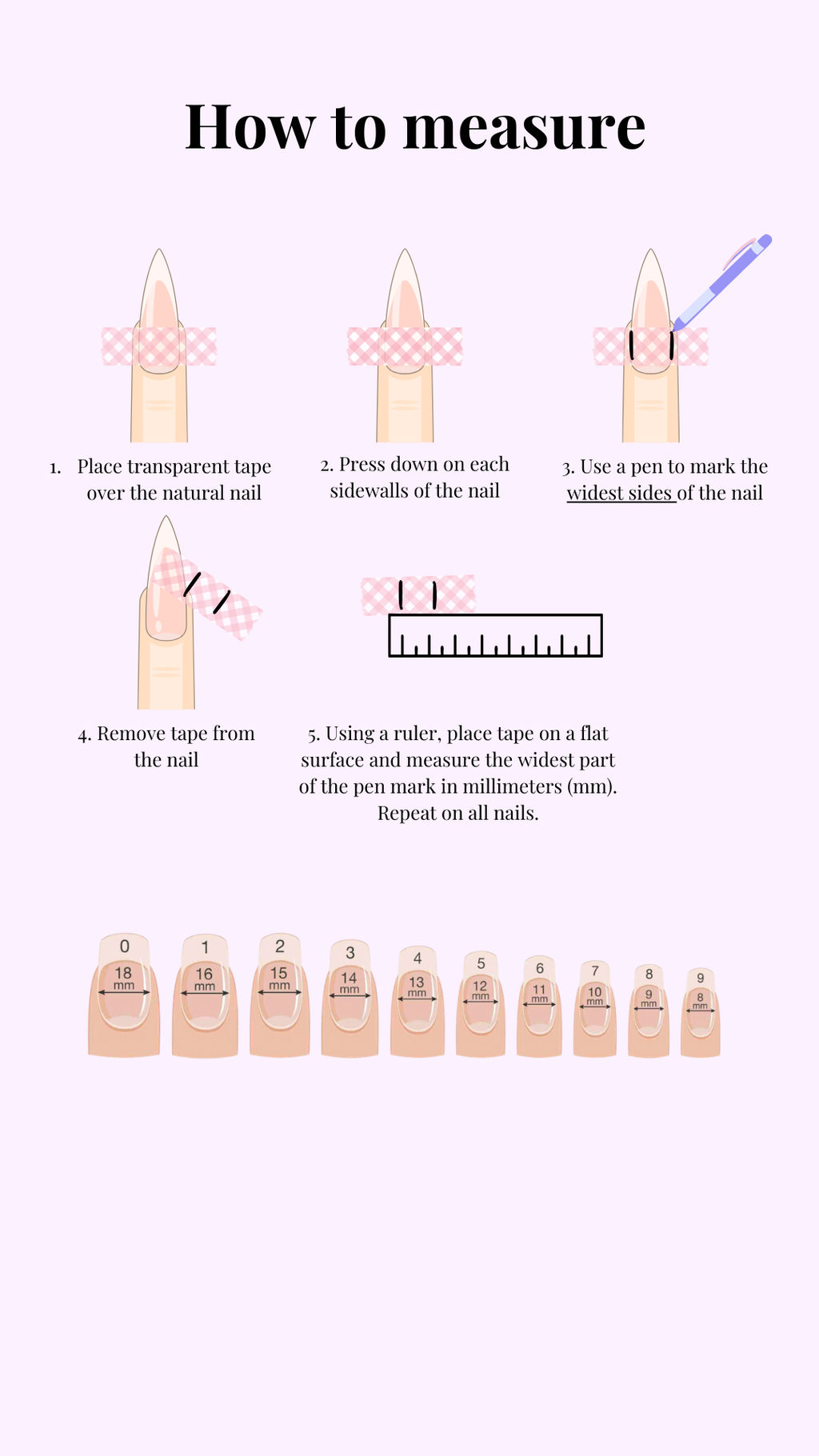 How to measure

1. Place transparent tape over the natural nail

2. Press down on each sidewalls of the nail

3. Use a pen to mark the widest sides of the nail

4. Remove tape from the nail

5. Using a ruler, place tape on a flat surface and measure the widest part of the pen mark in millimeters (mm). Repeat on all nails.

0 18 mm
1 16 mm
2 15 mm
3 14 mm
4 13 mm
5 12 mm
6 11 mm
7 10 mm
8 9 mm
9 8 mm