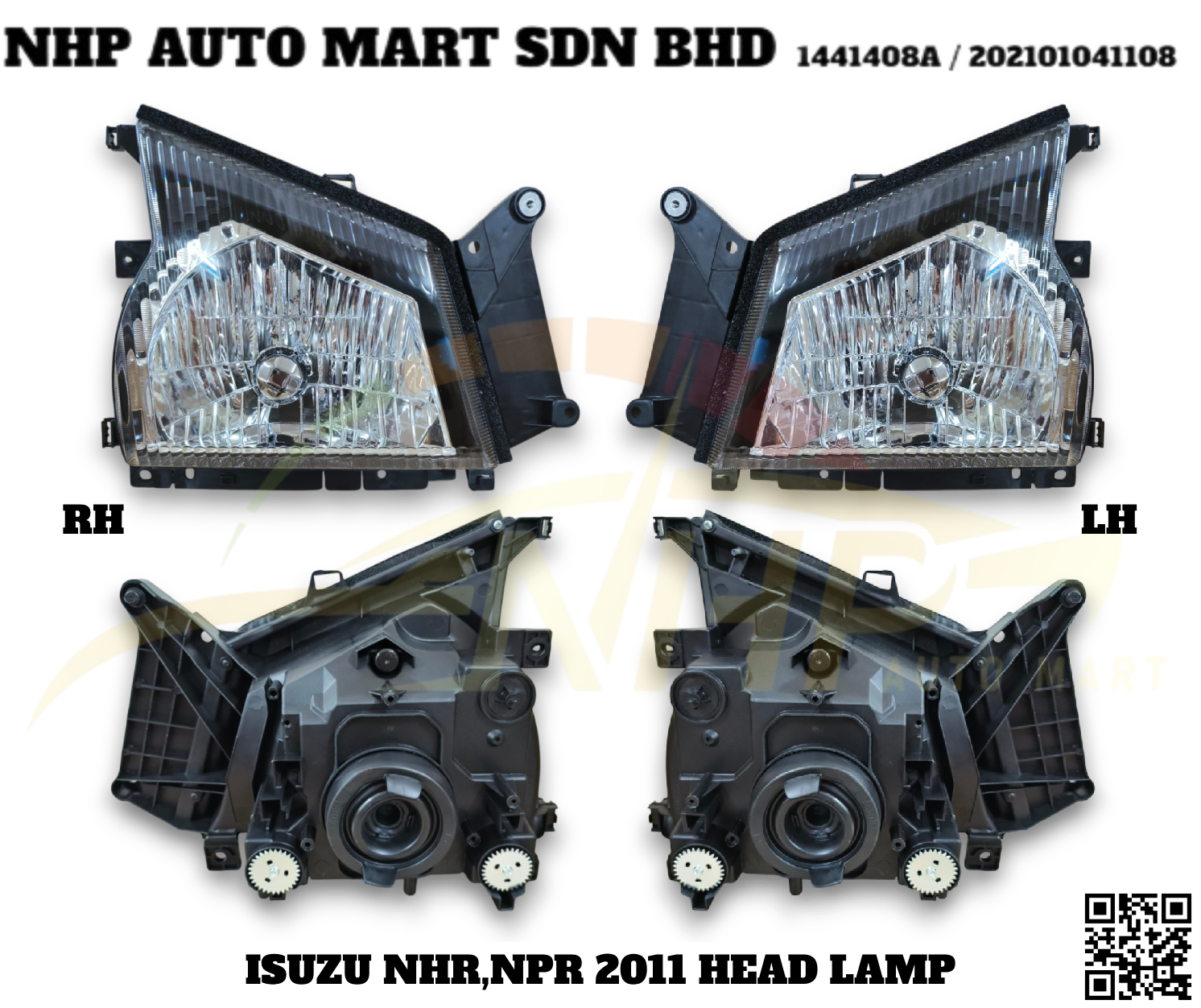 NHP AUTO MART SDN BHD 1441408A / 202101041108

RH

LH

NHP AUTO MART

ISUZU NHR,NPR 2011 HEAD LAMP