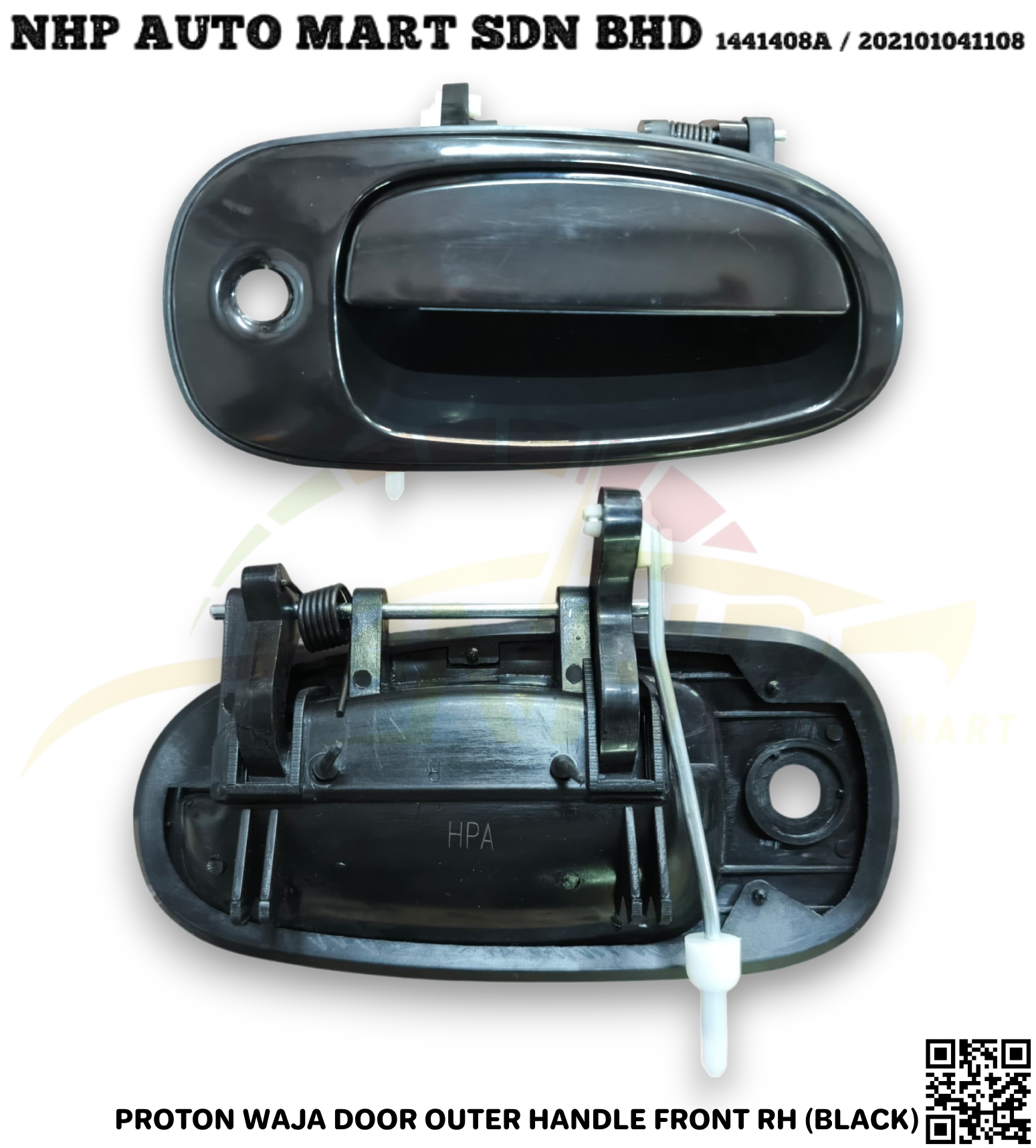 NHP AUTO MART SDN BHD 1441408A / 202101041108

MART

R

HPA

PROTON WAJA DOOR OUTER HANDLE FRONT RH (BLACK)