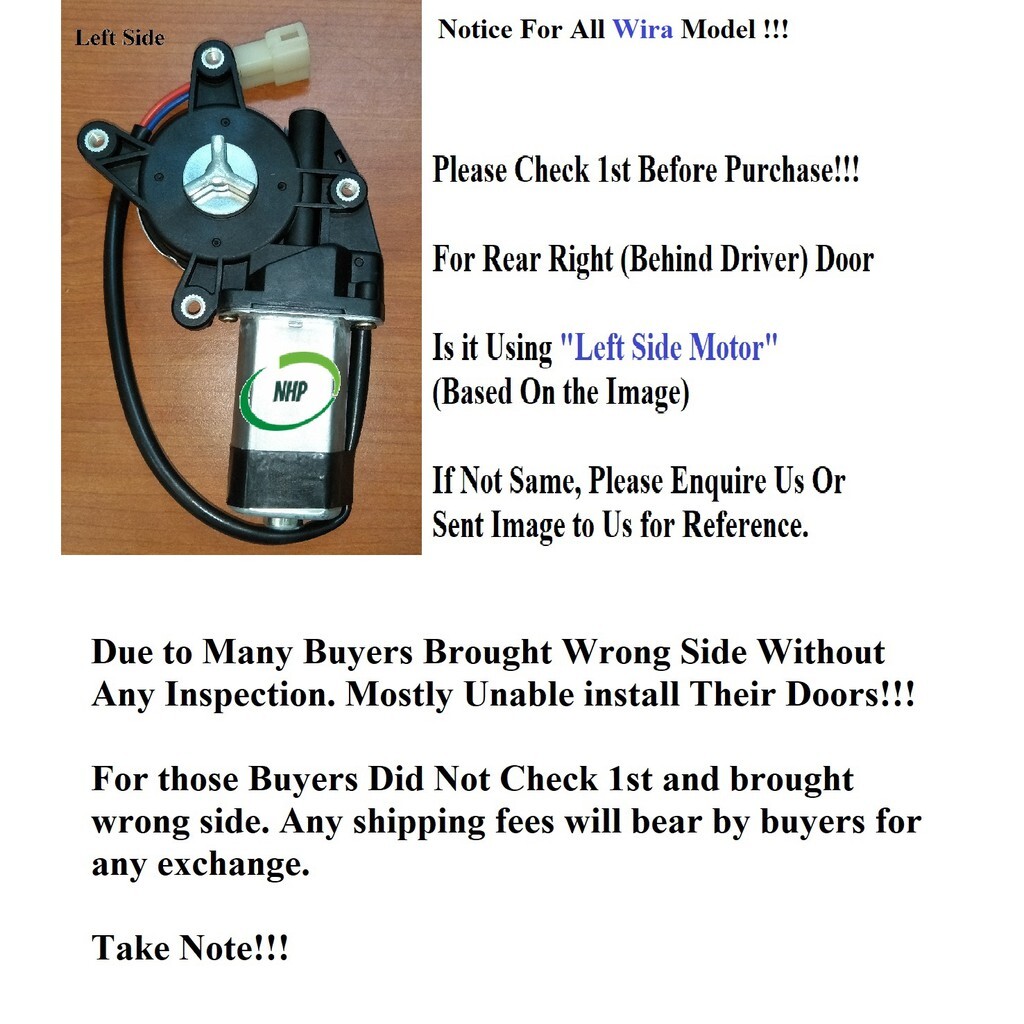 Left Side

NHP

Notice For All Wira Model !!!

Please Check 1st Before Purchase!!!

For Rear Right (Behind Driver) Door

Is it Using "Left Side Motor" (Based On the Image)

If Not Same, Please Enquire Us Or Sent Image to Us for Reference.

Due to Many Buyers Brought Wrong Side Without Any Inspection. Mostly Unable install Their Doors!!!

For those Buyers Did Not Check 1st and brought wrong side. Any shipping fees will bear by buyers for any exchange.

Take Note!!!