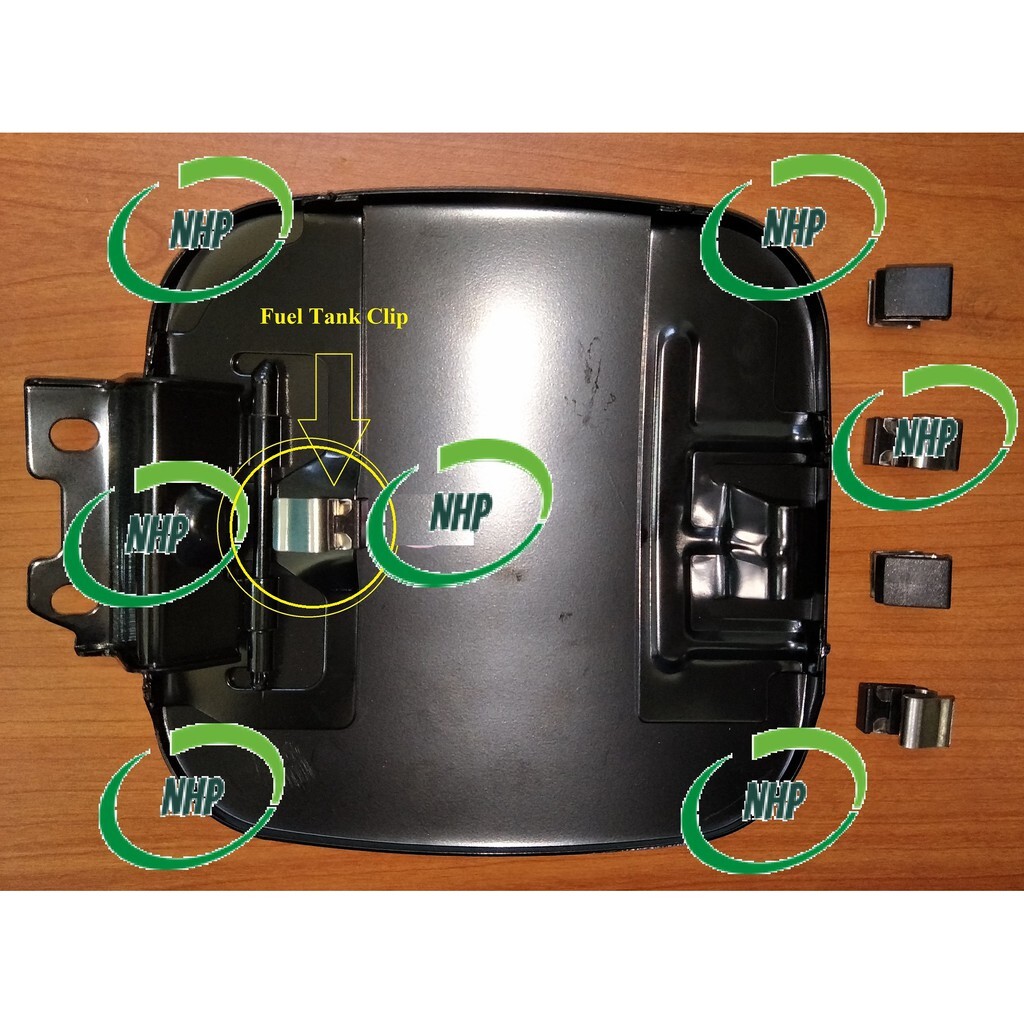 NHP
NHP
Fuel Tank Clip
NHP
NHP
NHP
NHP
NHP