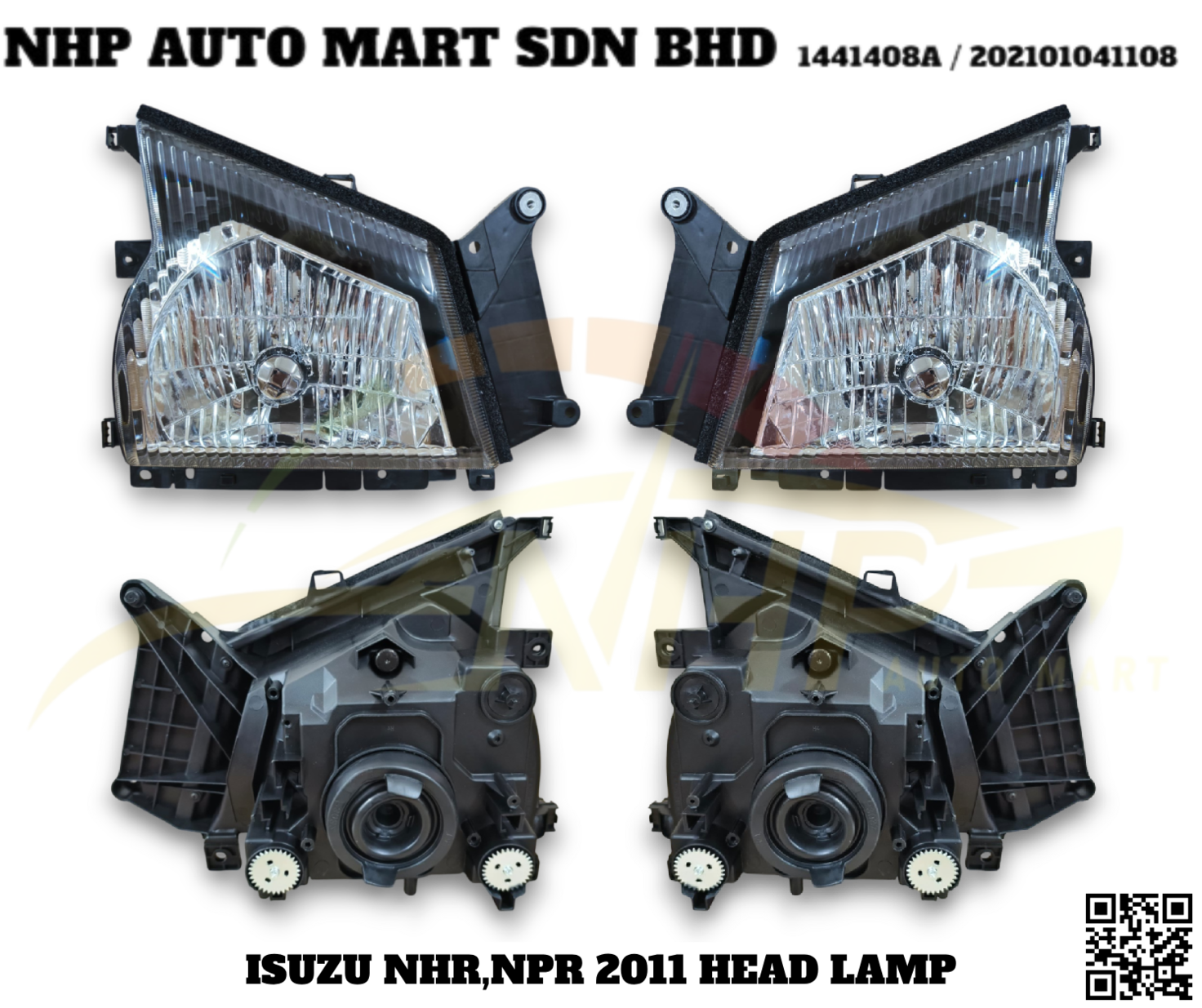 NHP AUTO MART SDN BHD 1441408A / 202101041108

NHP AUTO MART

ISUZU NHR,NPR 2011 HEAD LAMP