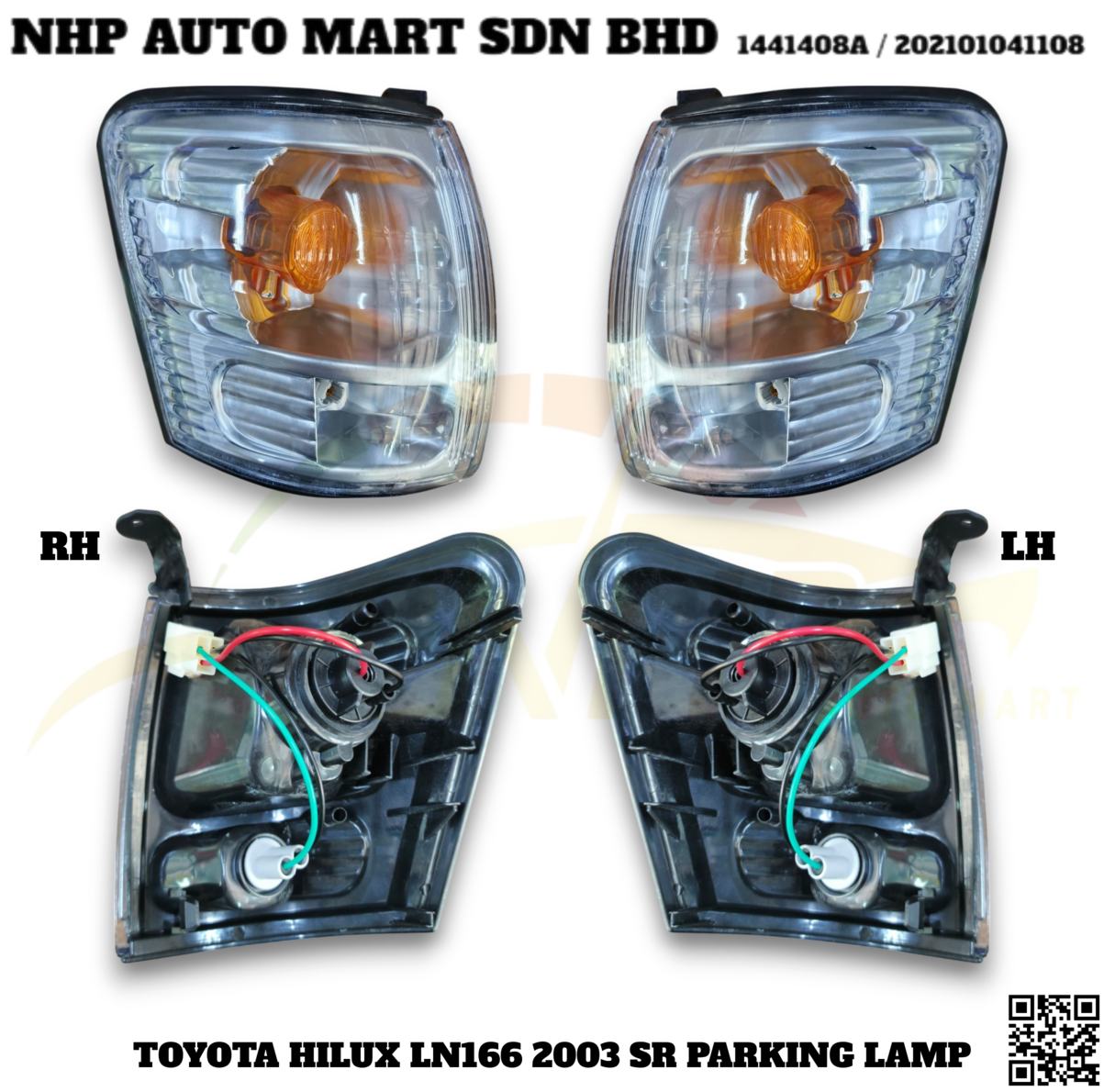 NHP AUTO MART SDN BHD 1441408A / 202101041108

RH

LH

TOYOTA HILUX LN166 2003 SR PARKING LAMP