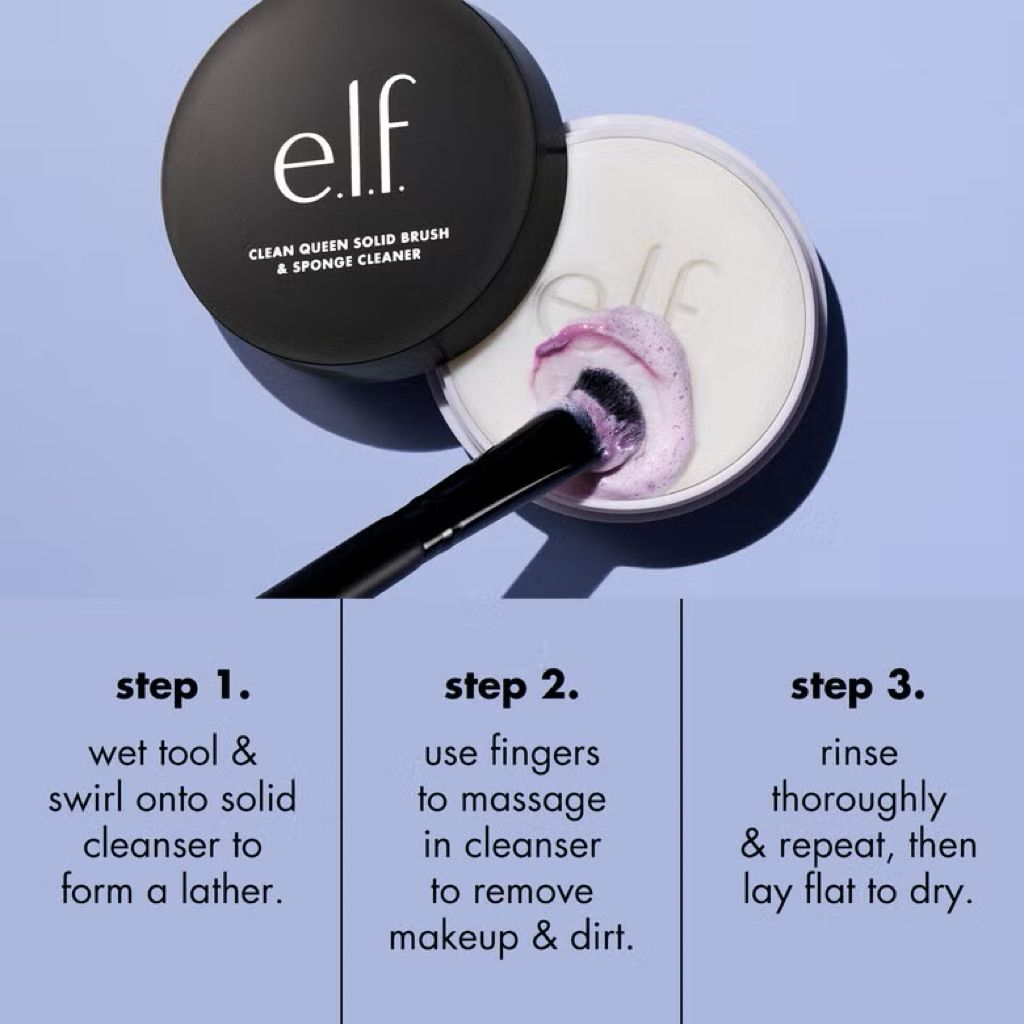 e.l.f.

CLEAN QUEEN SOLID BRUSH & SPONGE CLEANER

e.l.f.

step 1.

wet tool & swirl onto solid cleanser to form a lather.

step 2.

use fingers to massage in cleanser to remove makeup & dirt.

step 3.

rinse thoroughly & repeat, then lay flat to dry.