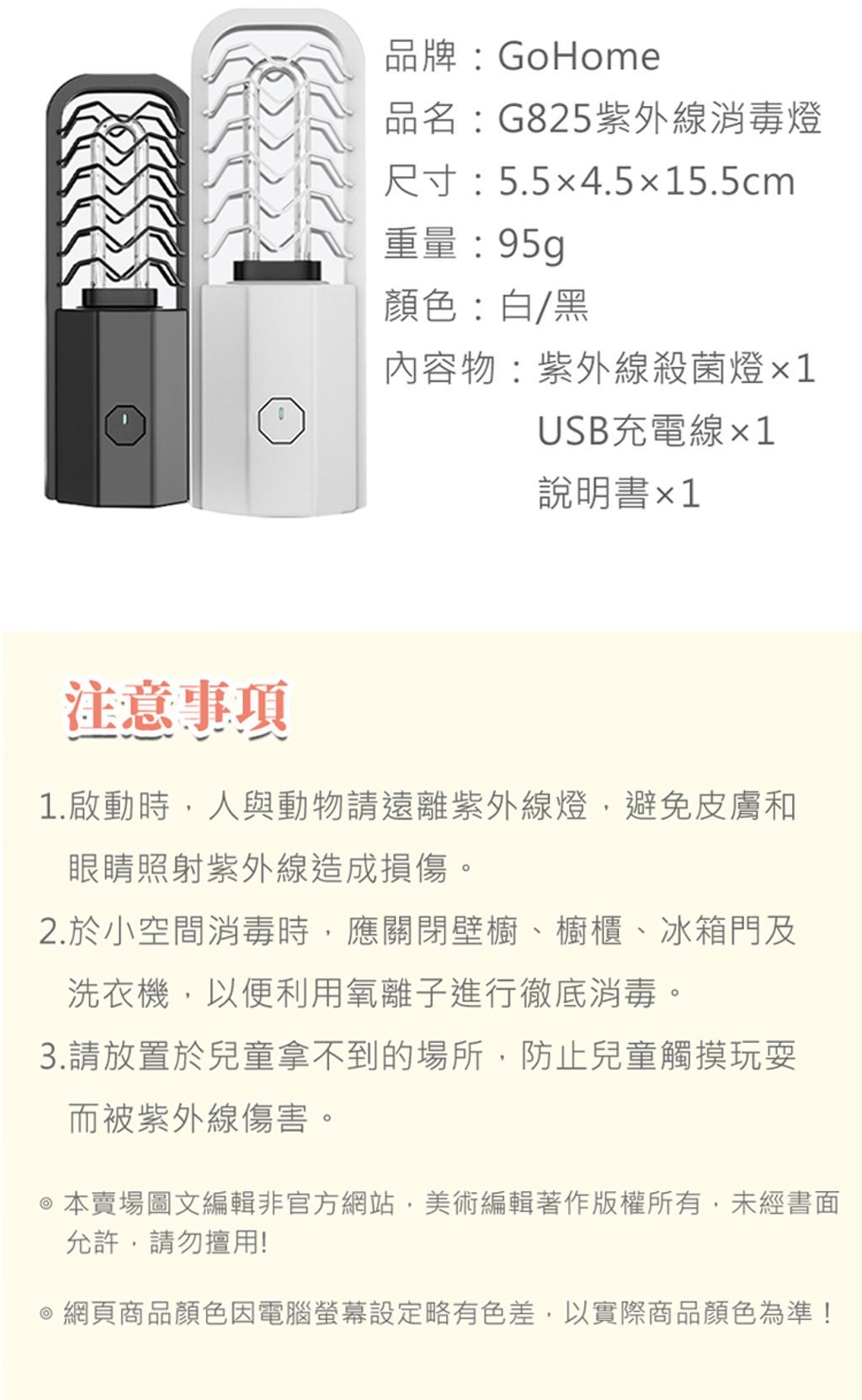 品牌：GoHome
品名：G825紫外線消毒燈
尺寸：5.5×4.5×15.5cm
重量：95g
顏色：白/黑
內容物：紫外線殺菌燈×1
USB充電線×1
說明書×1

注意事項

1.啟動時，人與動物請遠離紫外線燈，避免皮膚和眼睛照射紫外線造成損傷。

2.於小空間消毒時，應關閉壁櫥、櫥櫃、冰箱門及洗衣機，以便利用氧離子進行徹底消毒。

3.請放置於兒童拿不到的場所，防止兒童觸摸玩耍而被紫外線傷害。

◎ 本賣場圖文編輯非官方網站，美術編輯著作版權所有，未經書面允許，請勿擅用!

◎ 網頁商品顏色因電腦螢幕設定略有色差，以實際商品顏色為準！