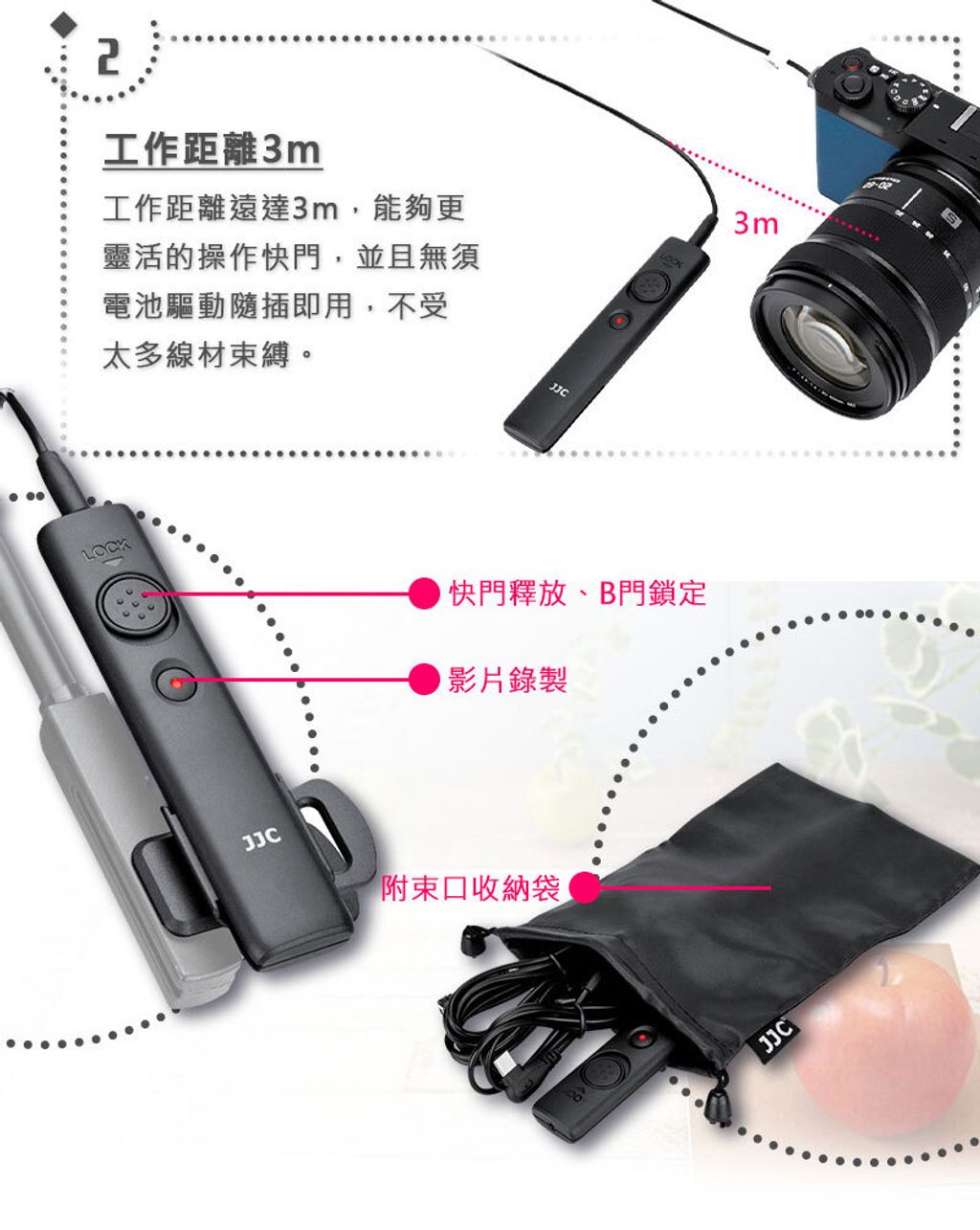 2

工作距離3m

工作距離遠達3m，能夠更靈活的操作快門，並且無須電池驅動隨插即用，不受太多線材束縛。

3m

LOCK

JJC

LOCK

快門釋放、B門鎖定

影片錄製

JJC

附束口收納袋

JJC