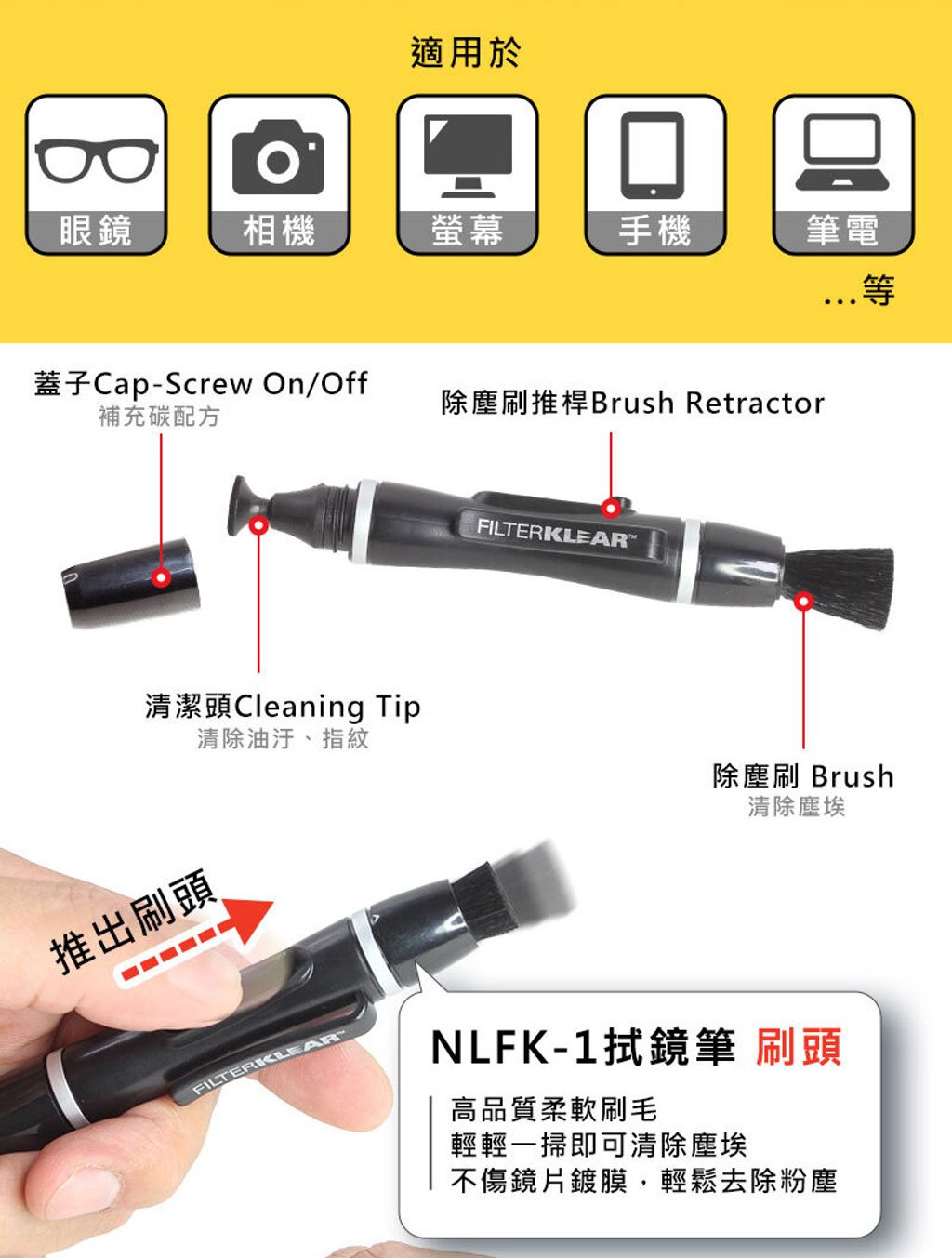 適用於

眼鏡 相機 螢幕 手機 筆電

...等

蓋子Cap-Screw On/Off
補充碳配方

除塵刷推桿Brush Retractor

FILTERKLEAR™

清潔頭Cleaning Tip
清除油汙、指紋

除塵刷 Brush
清除塵埃

推出刷頭

FILTERKLEAR™

NLFK-1拭鏡筆 刷頭

高品質柔軟刷毛
輕輕一掃即可清除塵埃
不傷鏡片鍍膜，輕鬆去除粉塵