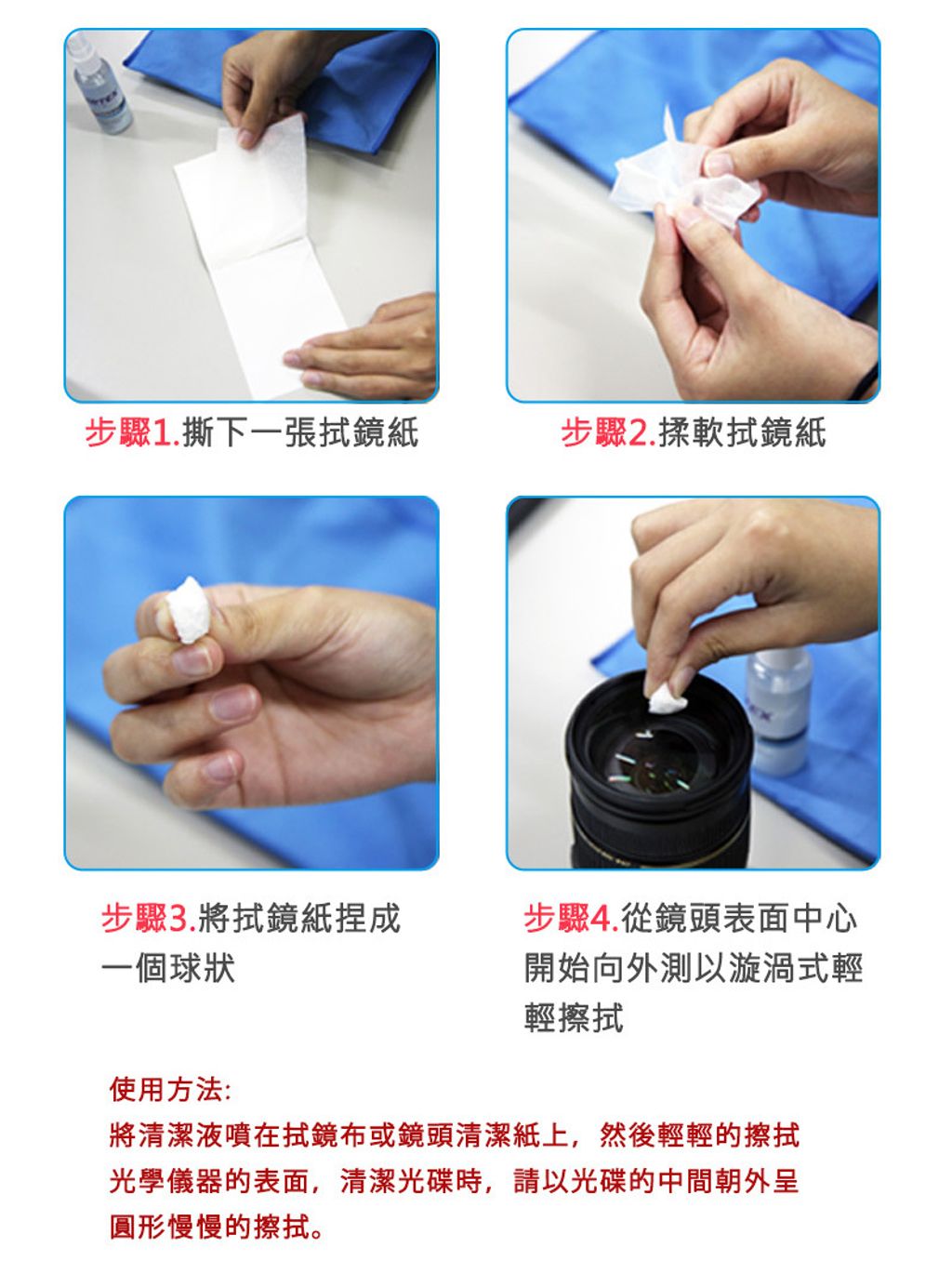 步驟1.撕下一張拭鏡紙

步驟2.揉軟拭鏡紙

步驟3.將拭鏡紙捏成一個球狀

步驟4.從鏡頭表面中心開始向外測以漩渦式輕輕擦拭

使用方法:
將清潔液噴在拭鏡布或鏡頭清潔紙上，然後輕輕的擦拭光學儀器的表面，清潔光碟時，請以光碟的中間朝外呈圓形慢慢的擦拭。