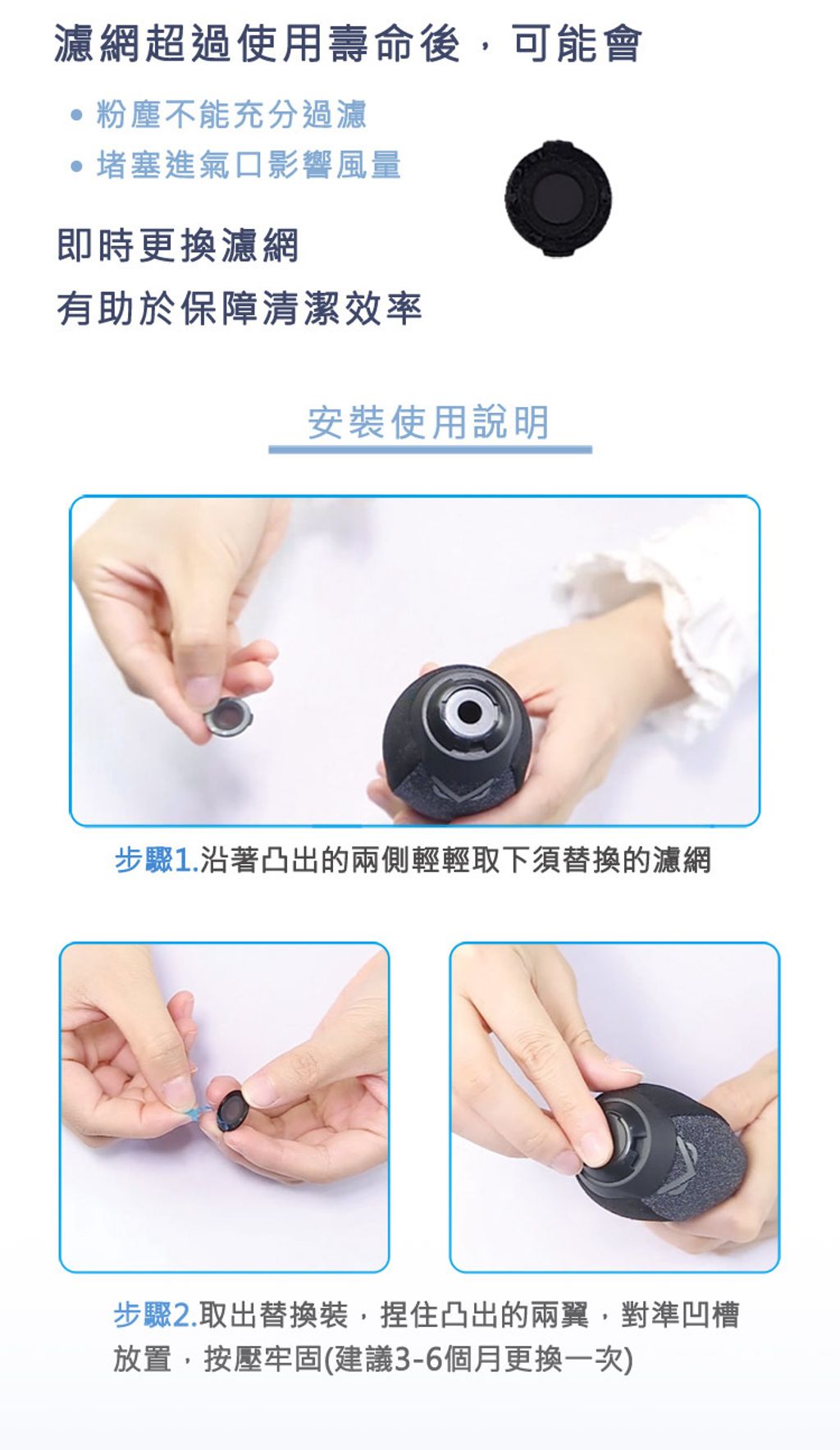 濾網超過使用壽命後，可能會

• 粉塵不能充分過濾
• 堵塞進氣口影響風量

即時更換濾網
有助於保障清潔效率

安裝使用說明

步驟1.沿著凸出的兩側輕輕取下須替換的濾網

步驟2.取出替換裝，捏住凸出的兩翼，對準凹槽放置，按壓牢固(建議3-6個月更換一次)