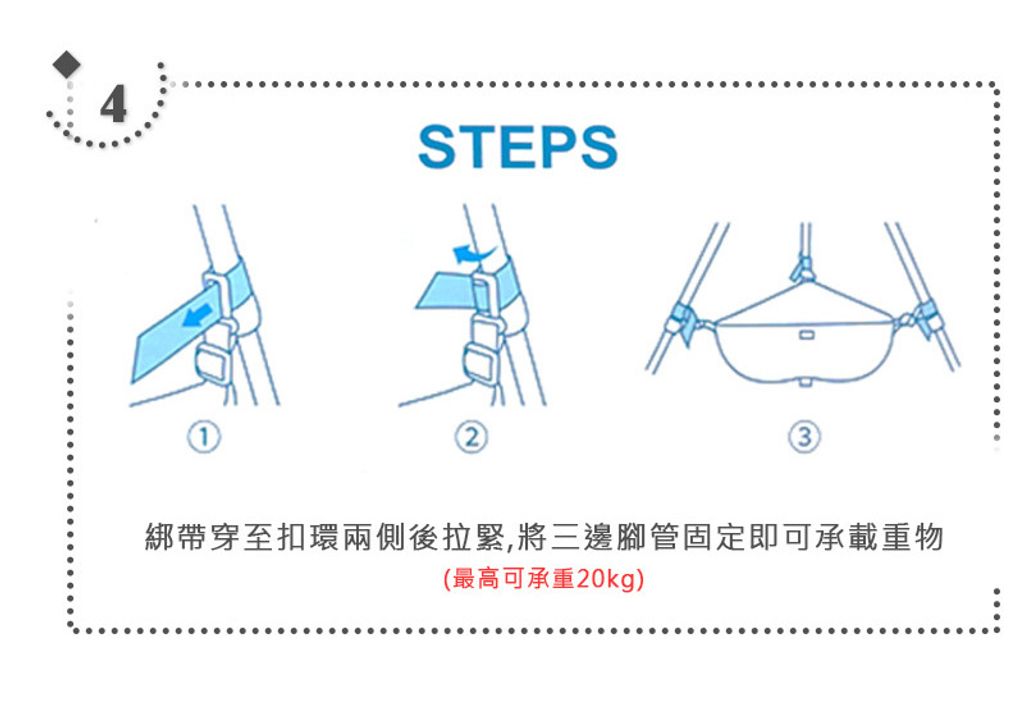 4

STEPS

①

②

③

綁帶穿至扣環兩側後拉緊,將三邊腳管固定即可承載重物
(最高可承重20kg)