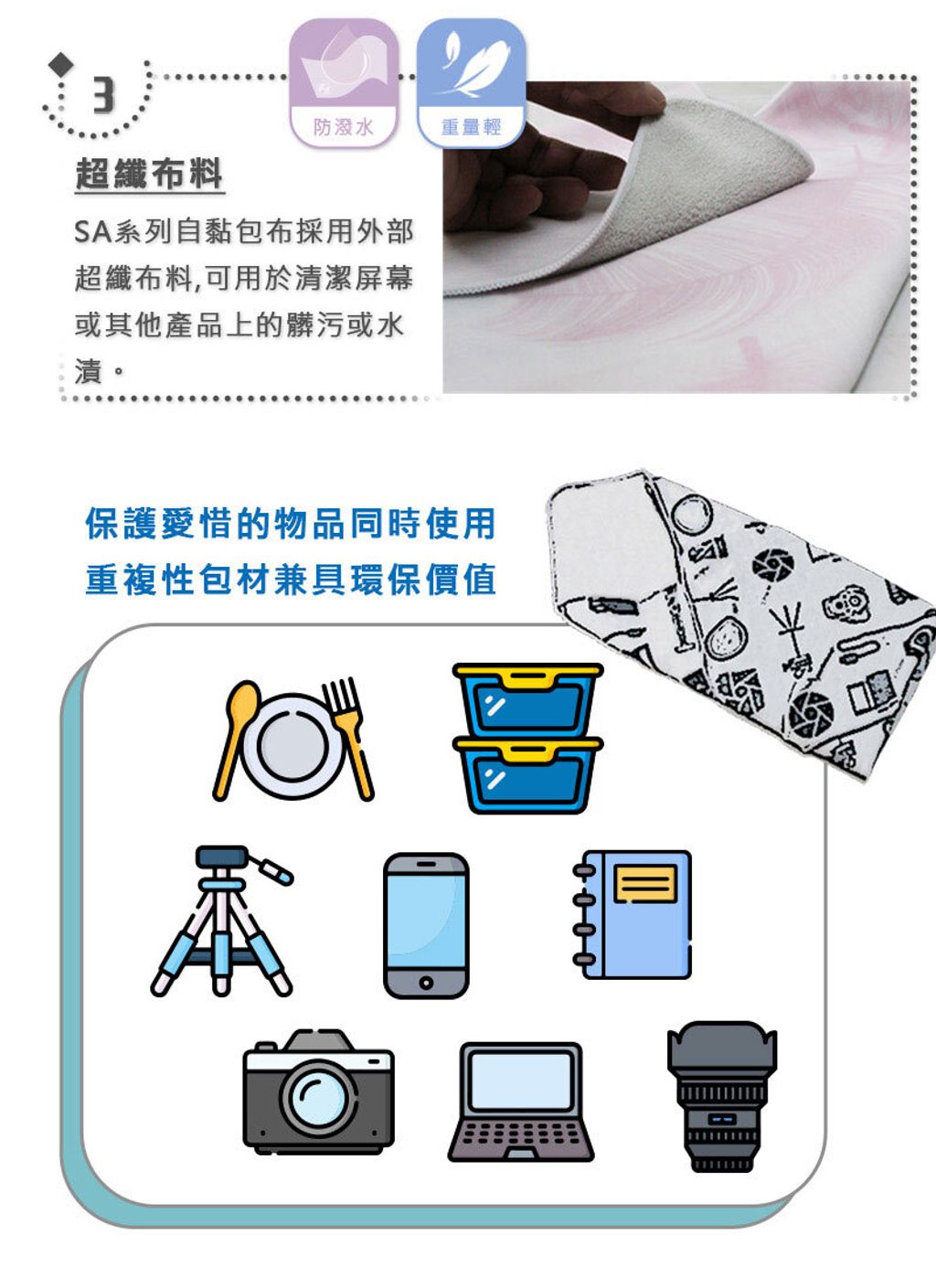 3

防潑水

重量輕

超纖布料

SA系列自黏包布採用外部超纖布料,可用於清潔屏幕或其他產品上的髒污或水漬。

保護愛惜的物品同時使用
重複性包材兼具環保價值