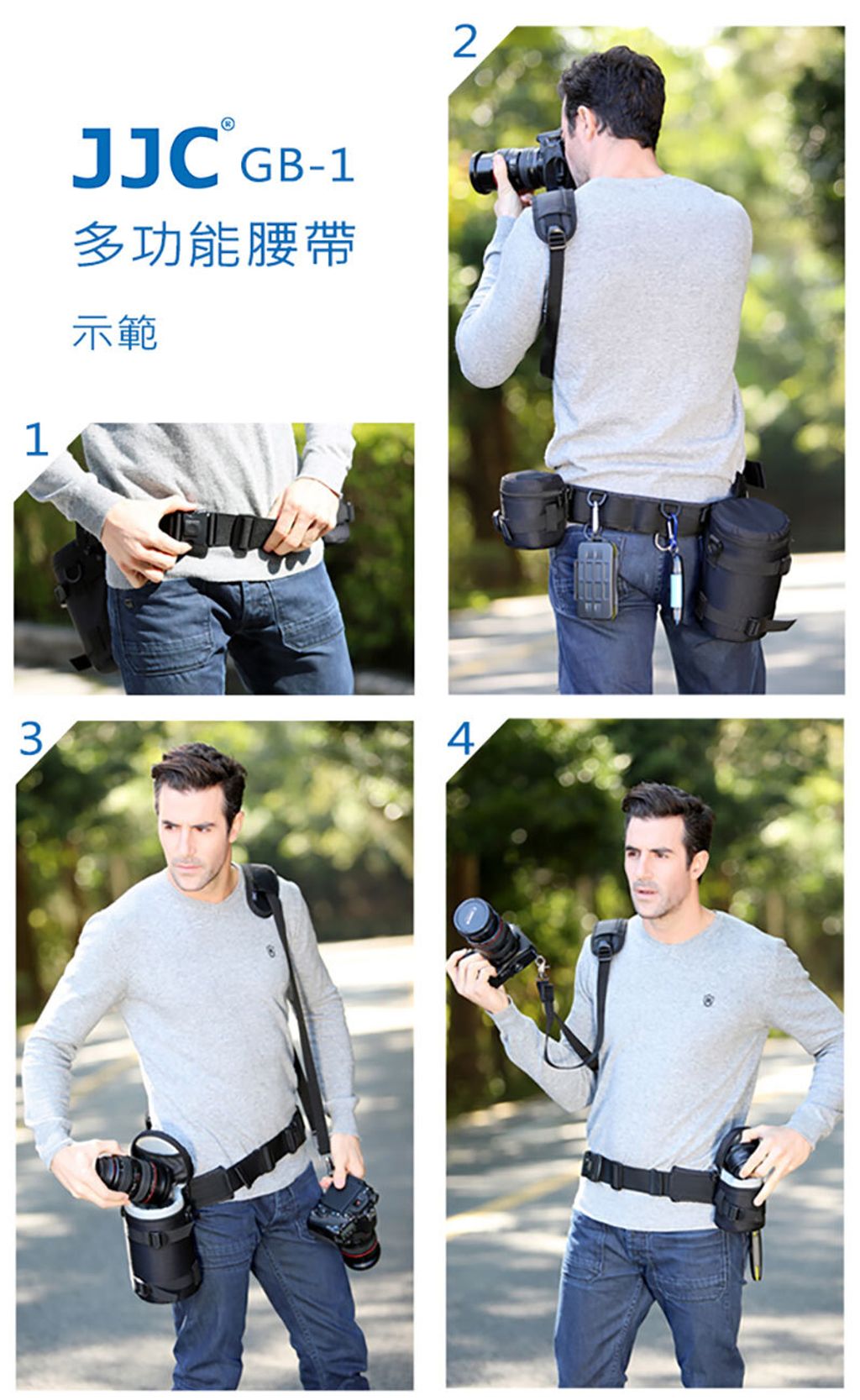 JJC® GB-1
多功能腰帶

示範

1

2

3

4