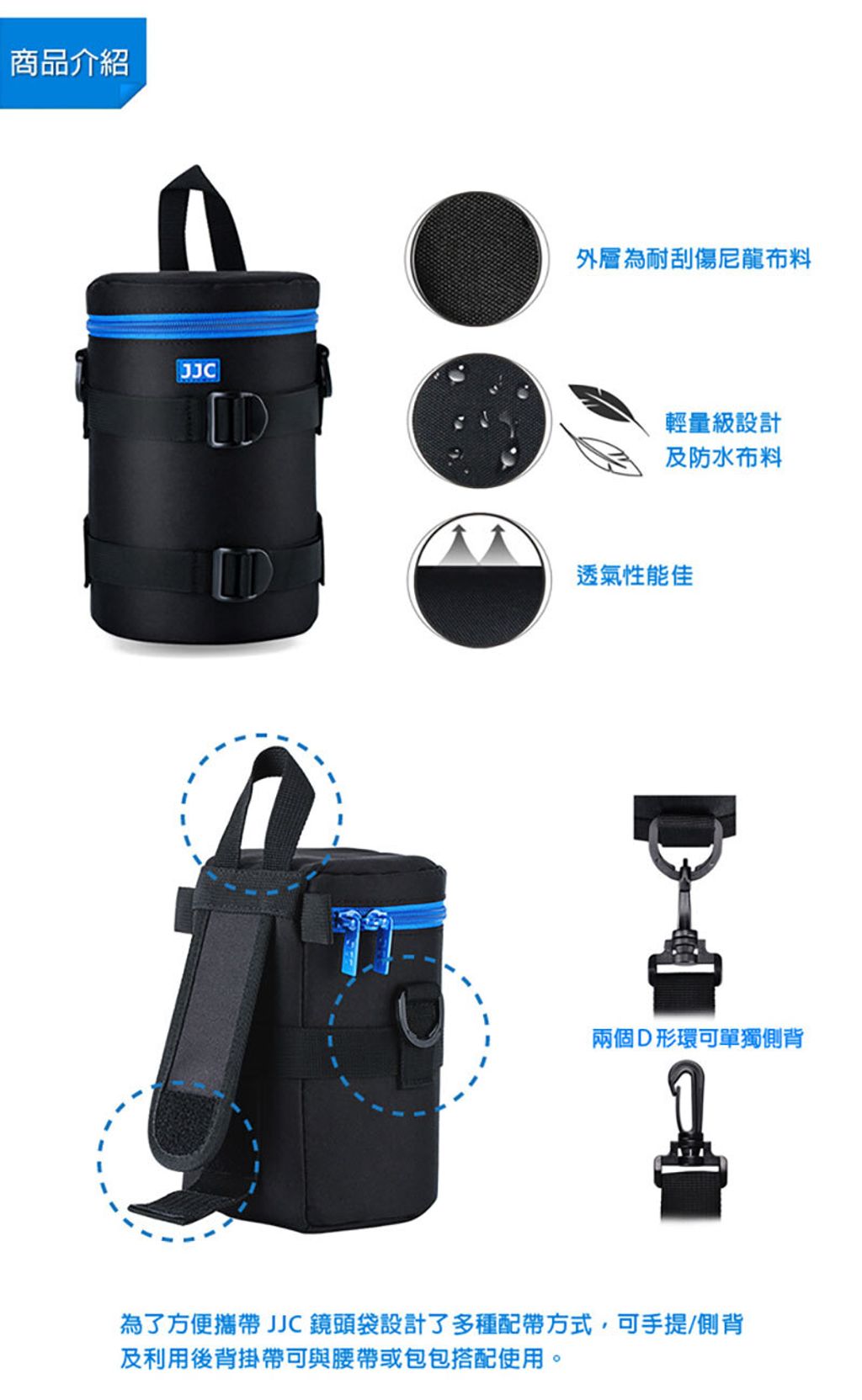 商品介紹

JJC

外層為耐刮傷尼龍布料

輕量級設計
及防水布料

透氣性能佳

兩個D形環可單獨側背

為了方便攜帶 JJC 鏡頭袋設計了多種配帶方式，可手提/側背及利用後背掛帶可與腰帶或包包搭配使用。