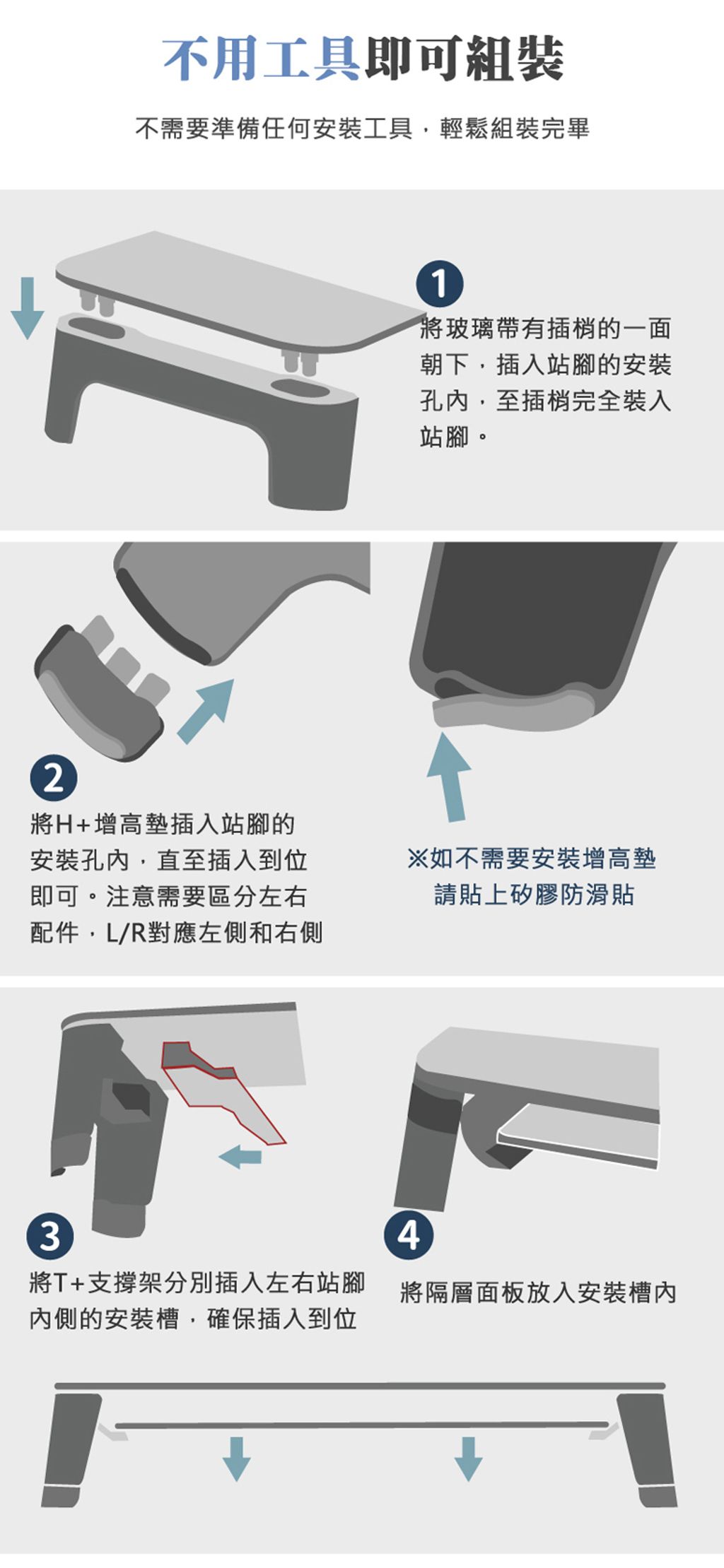 不用工具即可組裝

不需要準備任何安裝工具，輕鬆組裝完畢

1

將玻璃帶有插梢的一面朝下，插入站腳的安裝孔內，至插梢完全裝入站腳。

2

將H+增高墊插入站腳的安裝孔內，直至插入到位即可。注意需要區分左右配件，L/R對應左側和右側

※如不需要安裝增高墊請貼上矽膠防滑貼

3

將T+支撐架分別插入左右站腳內側的安裝槽，確保插入到位

4

將隔層面板放入安裝槽內