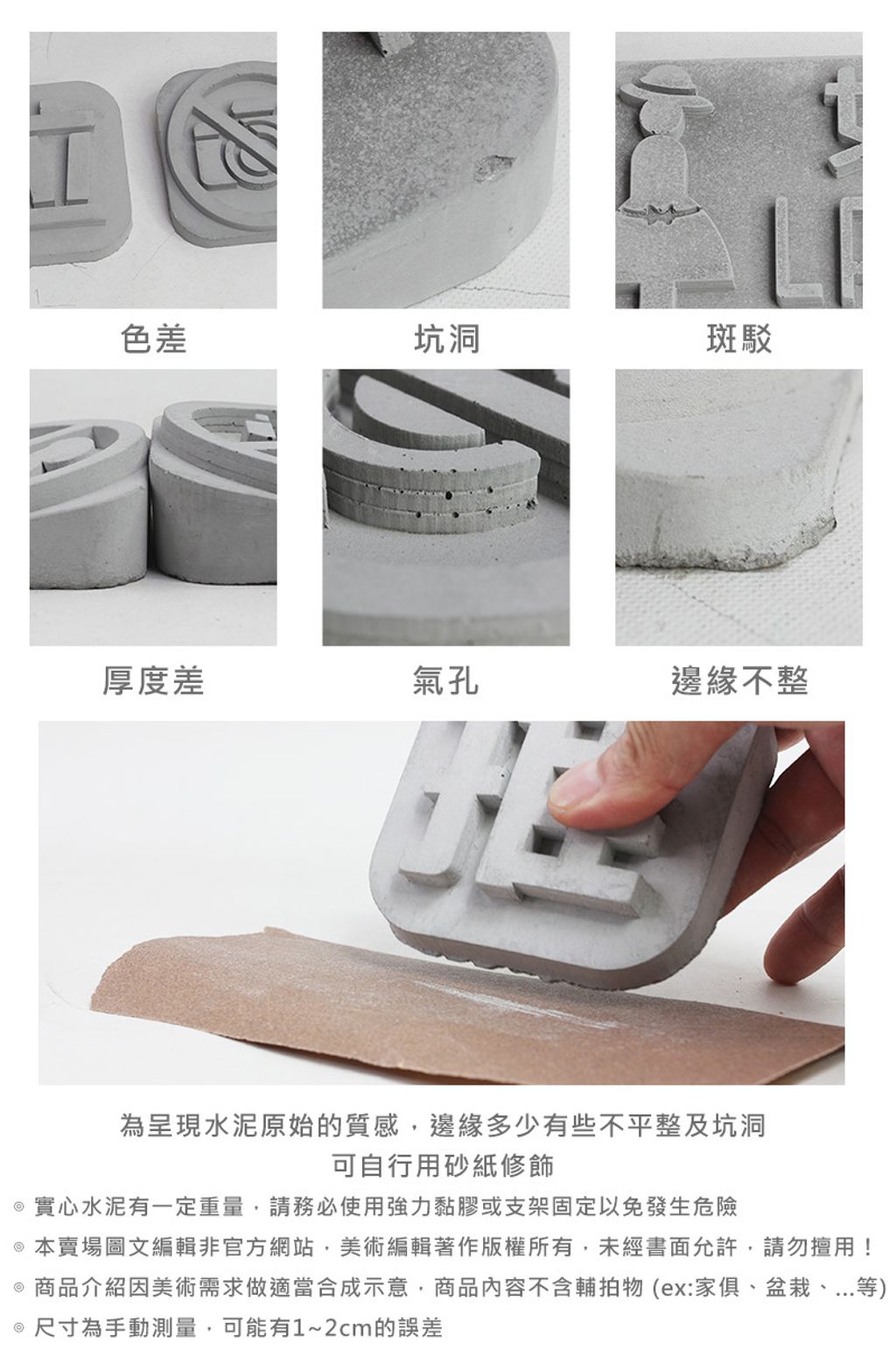 色差

坑洞

斑駁

厚度差

氣孔

邊緣不整

為呈現水泥原始的質感，邊緣多少有些不平整及坑洞
可自行用砂紙修飾

◎ 實心水泥有一定重量，請務必使用強力黏膠或支架固定以免發生危險
◎ 本賣場圖文編輯非官方網站，美術編輯著作版權所有，未經書面允許，請勿擅用！
◎ 商品介紹因美術需求做適當合成示意，商品內容不含輔拍物 (ex:家俱、盆栽、...等)
◎ 尺寸為手動測量，可能有1~2cm的誤差