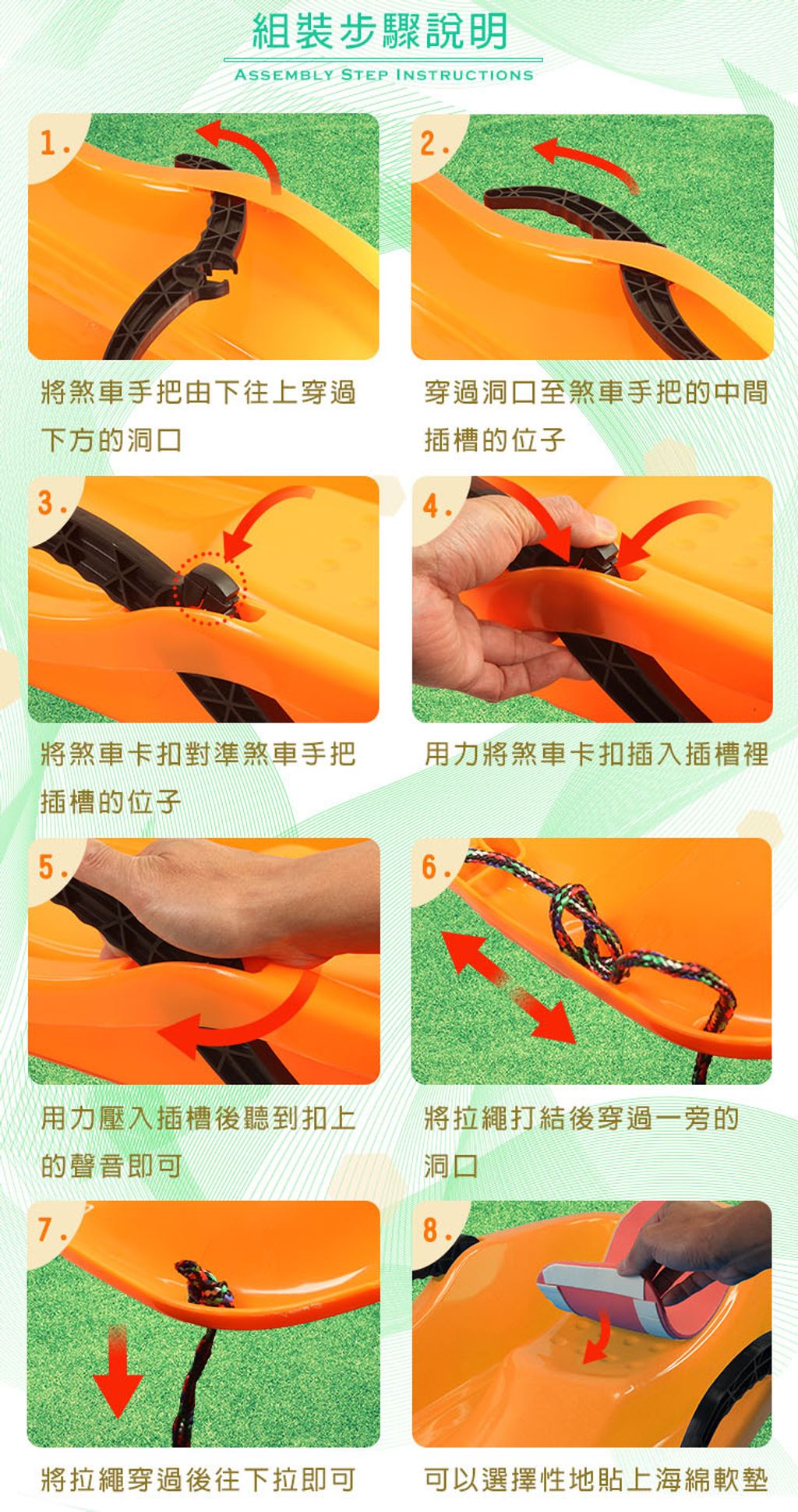 組裝步驟說明
ASSEMBLY STEP INSTRUCTIONS

1.
將煞車手把由下往上穿過下方的洞口

2.
穿過洞口至煞車手把的中間插槽的位子

3.
將煞車卡扣對準煞車手把插槽的位子

4.
用力將煞車卡扣插入插槽裡

5.
用力壓入插槽後聽到扣上的聲音即可

6.
將拉繩打結後穿過一旁的洞口

7.
將拉繩穿過後往下拉即可

8.
可以選擇性地貼上海綿軟墊