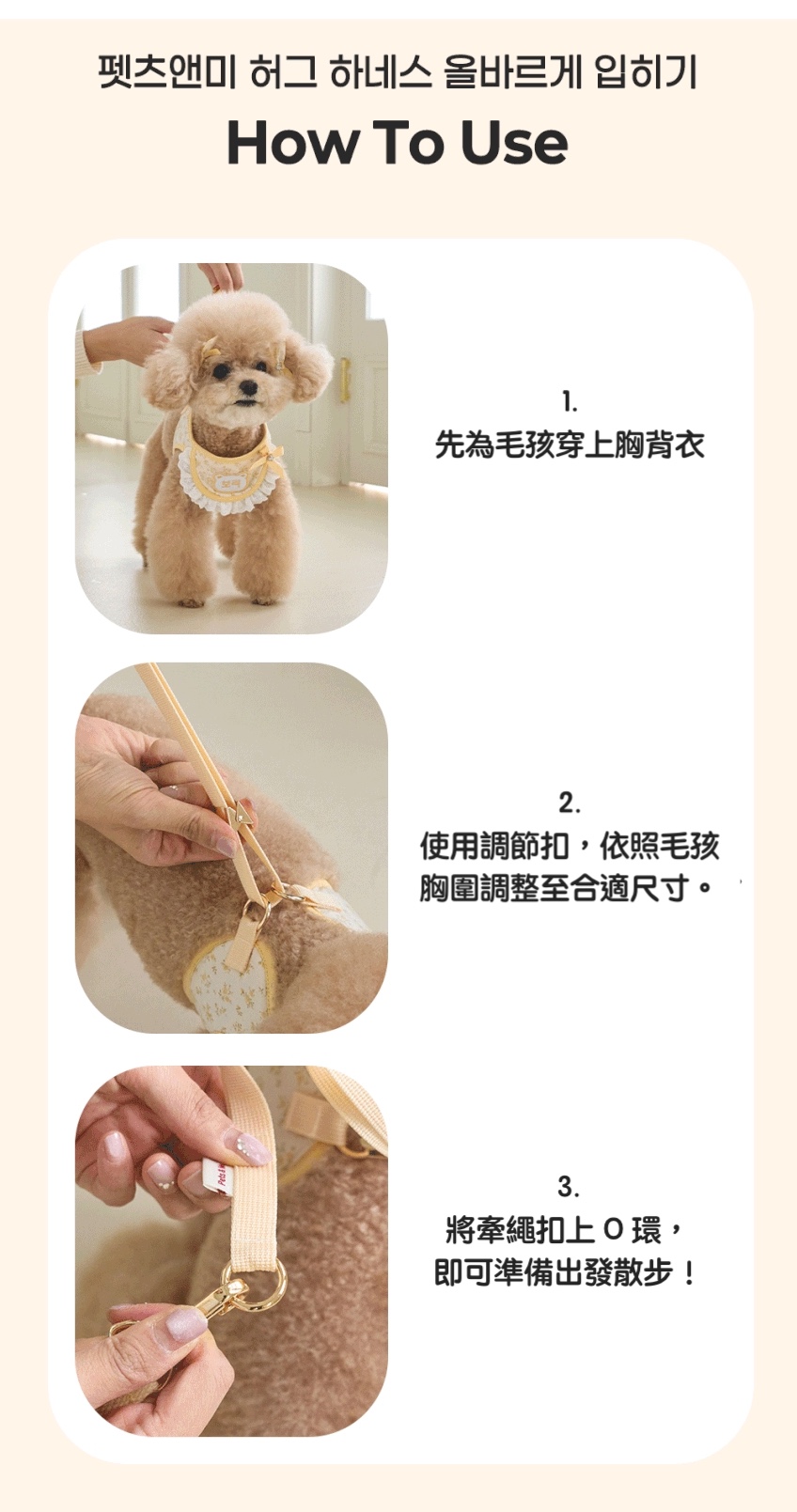 펫츠앤미 허그 하네스 올바르게 입히기
How To Use

1.
先為毛孩穿上胸背衣

2.
使用調節扣，依照毛孩
胸圍調整至合適尺寸。

3.
將牽繩扣上O環，
即可準備出發散步！