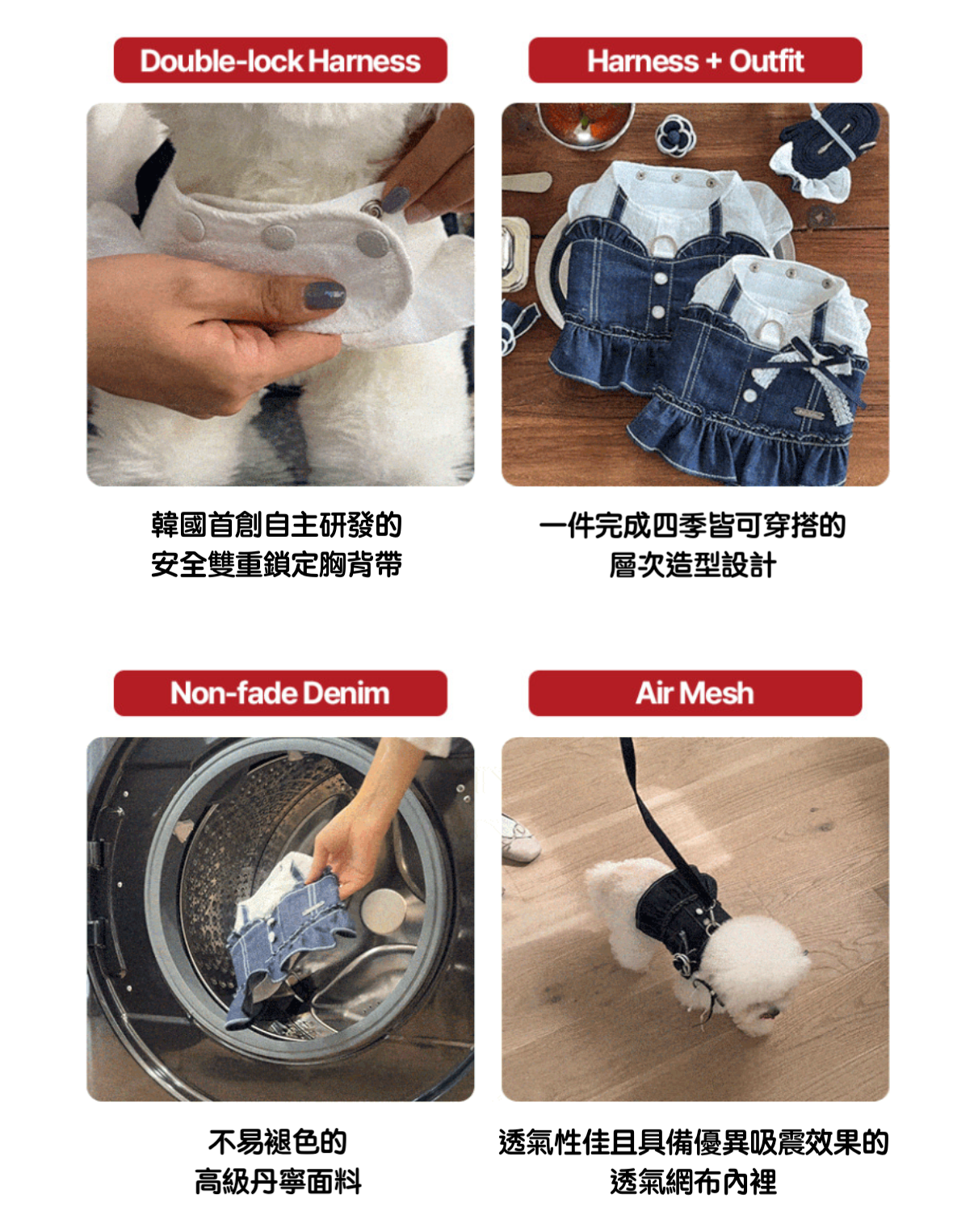 Double-lock Harness

韓國首創自主研發的
安全雙重鎖定胸背帶

Harness + Outfit

一件完成四季皆可穿搭的
層次造型設計

Non-fade Denim

不易褪色的
高級丹寧面料

Air Mesh

透氣性佳且具備優異吸震效果的
透氣網布內裡